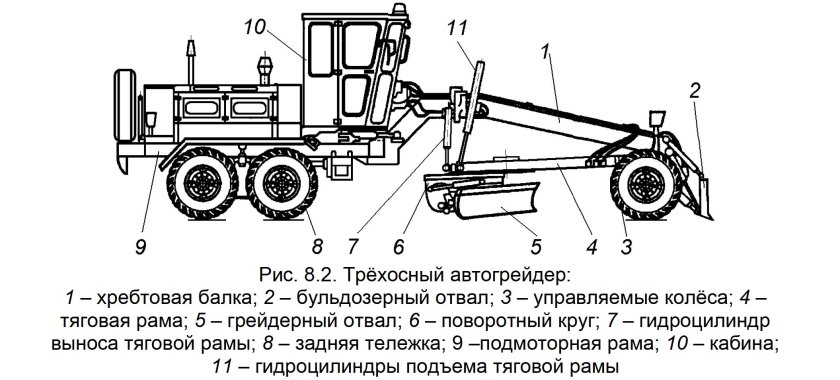 10
11
1
2
9
8
7
6
5
4
3

Рис. 8.2. Трёхосный автогрейдер:
1 – хребтовая балка; 2 – бульдозерный отвал; 3 – управляемые колёса; 4 – тяговая рама; 5 – грейдерный отвал; 6 – поворотный круг; 7 – гидроцилиндр выноса тяговой рамы; 8 – задняя тележка; 9 –подмоторная рама; 10 – кабина; 11 – гидроцилиндры подъема тяговой рамы