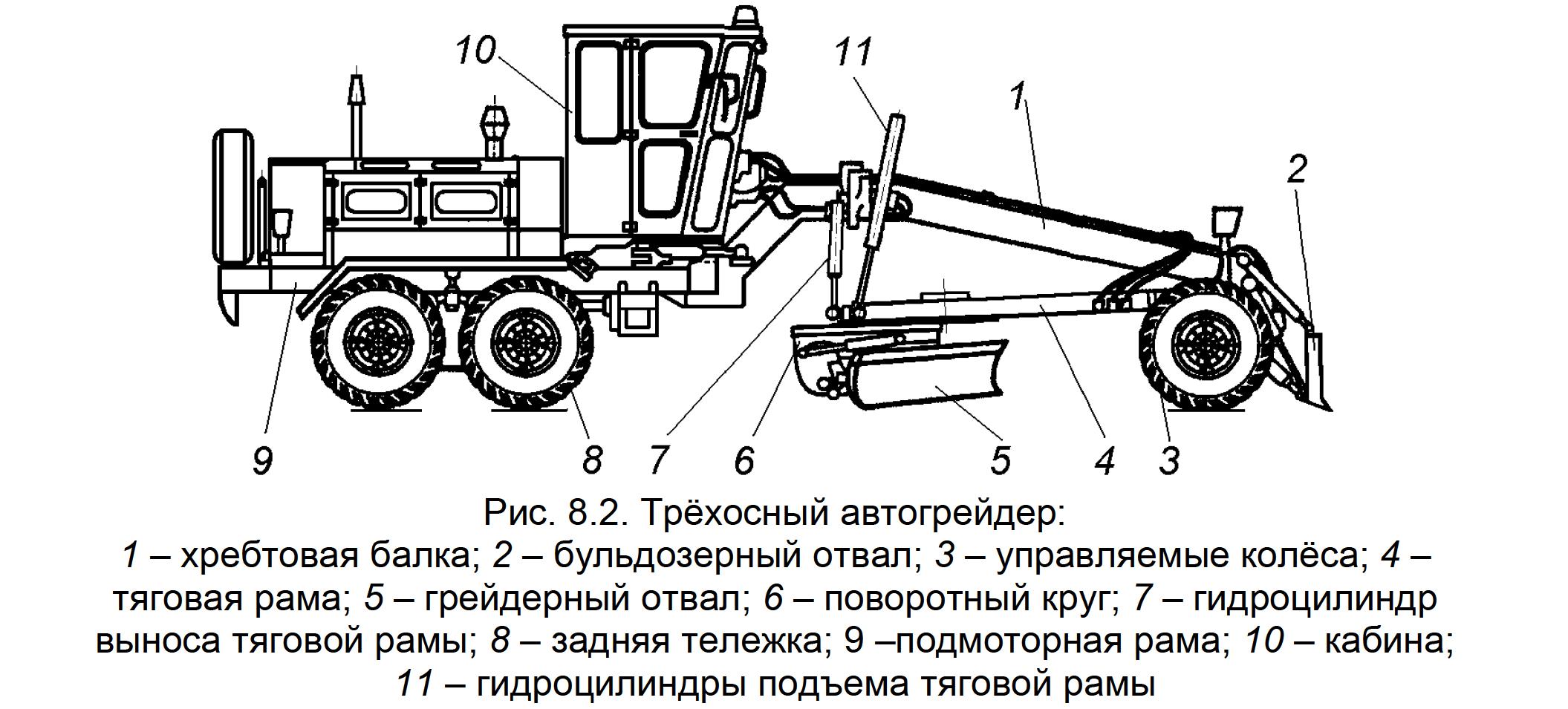 10
11
1
2
9
8
7
6
5
4
3

Рис. 8.2. Трёхосный автогрейдер:
1 – хребтовая балка; 2 – бульдозерный отвал; 3 – управляемые колёса; 4 – тяговая рама; 5 – грейдерный отвал; 6 – поворотный круг; 7 – гидроцилиндр выноса тяговой рамы; 8 – задняя тележка; 9 –подмоторная рама; 10 – кабина; 11 – гидроцилиндры подъема тяговой рамы