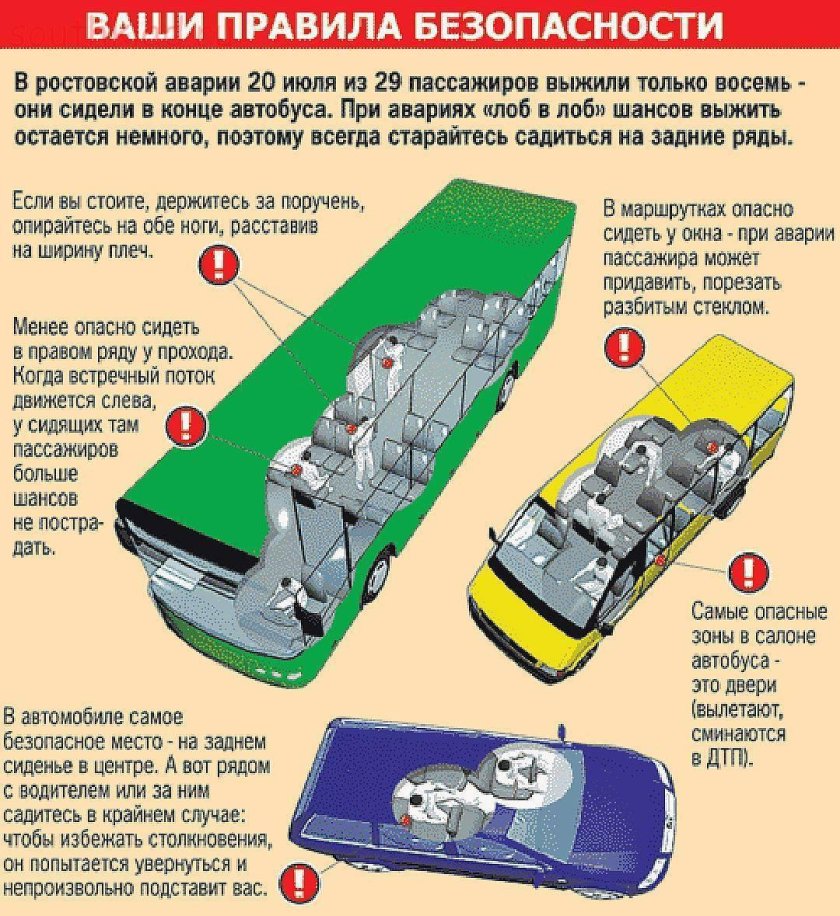 ВАШИ ПРАВИЛА БЕЗОПАСНОСТИ

В ростовской аварии 20 июля из 29 пассажиров выжили только восемь - они сидели в конце автобуса. При авариях «лоб в лоб» шансов выжить остается немного, поэтому всегда старайтесь садиться на задние ряды.

Если вы стоите, держитесь за поручень, опирайтесь на обе ноги, расставив на ширину плеч.

Менее опасно сидеть в правом ряду у прохода. Когда встречный поток движется слева, у сидящих там пассажиров больше шансов не пострадать.

В маршрутках опасно сидеть у окна - при аварии пассажира может придавить, порезать разбитым стеклом.

Самые опасные зоны в салоне автобуса - это двери (вылетают, сминаются в ДТП).

В автомобиле самое безопасное место - на заднем сиденье в центре. А вот рядом с водителем или за ним садитесь в крайнем случае: чтобы избежать столкновения, он попытается увернуться и непроизвольно подставит вас.