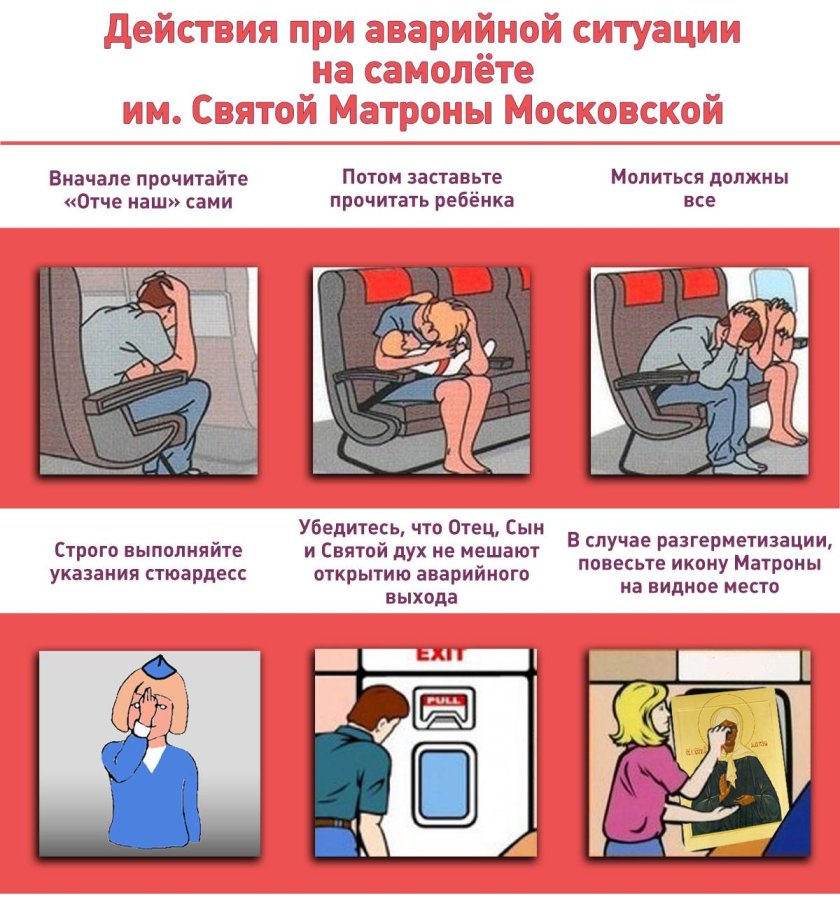 Действия при аварийной ситуации на самолёте им. Святой Матроны Московской

Вначале прочитайте «Отче наш» сами

Потом заставьте прочитать ребёнка

Молиться должны все

Строго выполняйте указания стюардесс

Убедитесь, что Отец, Сын и Святой дух не мешают открытию аварийного выхода

В случае разгерметизации, повесьте икону Матроны на видное место

EXIT

PULL