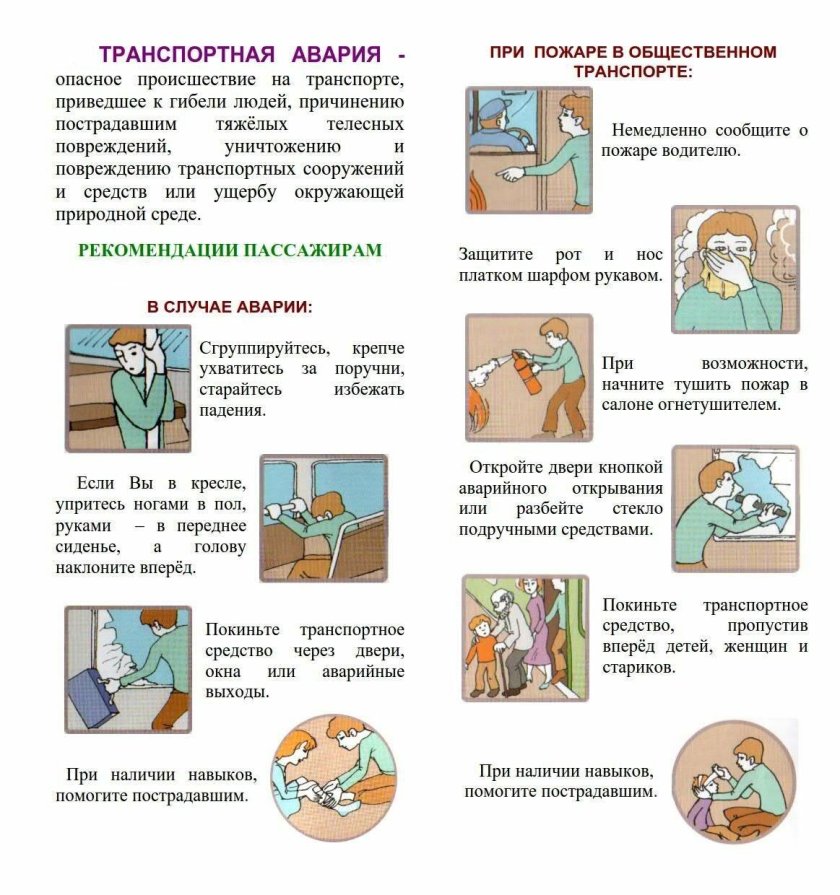 ТРАНСПОРТНАЯ АВАРИЯ - опасное происшествие на транспорте, приведшее к гибели людей, причинению пострадавшим тяжёлых телесных повреждений, уничтожению и повреждению транспортных сооружений и средств или ущербу окружающей природной среде.

РЕКОМЕНДАЦИИ ПАССАЖИРАМ

В СЛУЧАЕ АВАРИИ:

Сгруппируйтесь, крепче ухватитесь за поручни, старайтесь избежать падения.

Если Вы в кресле, упритесь ногами в пол, руками – в переднее сиденье, а голову наклоните вперёд.

Покиньте транспортное средство через двери, окна или аварийные выходы.

При наличии навыков, помогите пострадавшим.

ПРИ ПОЖАРЕ В ОБЩЕСТВЕННОМ ТРАНСПОРТЕ:

Немедленно сообщите о пожаре водителю.

Защитите рот и нос платком шарфом рукавом.

При возможности, начните тушить пожар в салоне огнетушителем.

Откройте двери кнопкой аварийного открывания или разбейте стекло подручными средствами.

Покиньте транспортное средство, пропустив вперёд детей, женщин и стариков.

При наличии навыков, помогите пострадавшим.