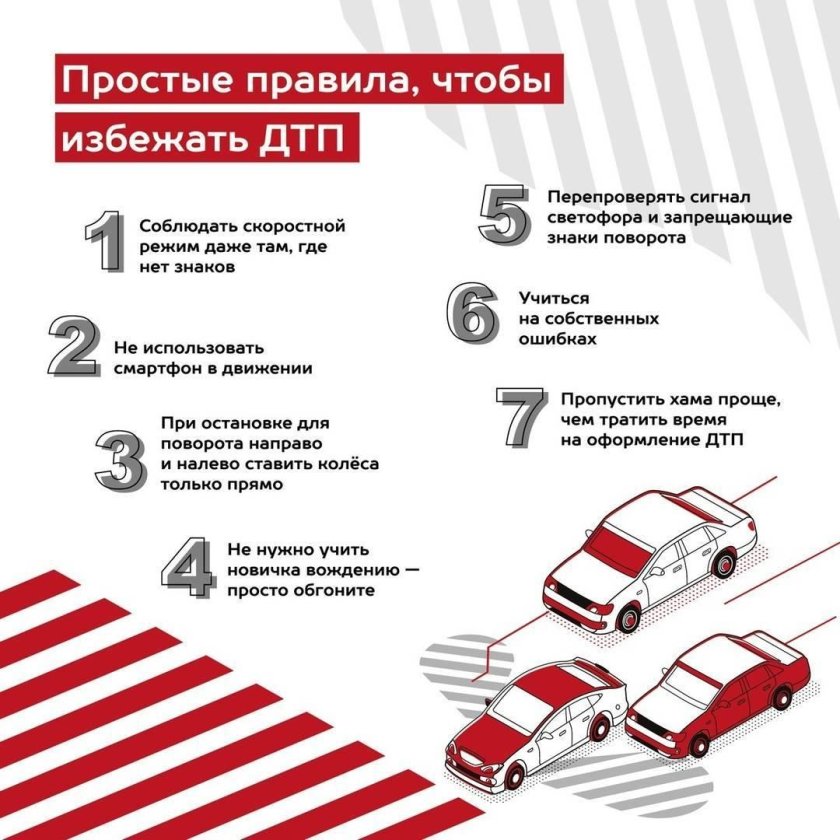 Простые правила, чтобы избежать ДТП

1 Соблюдать скоростной режим даже там, где нет знаков

2 Не использовать смартфон в движении

3 При остановке для поворота направо и налево ставить колёса только прямо

4 Не нужно учить новичка вождению — просто обгоните

5 Перепроверять сигнал светофора и запрещающие знаки поворота

6 Учиться на собственных ошибках

7 Пропустить хама проще, чем тратить время на оформление ДТП