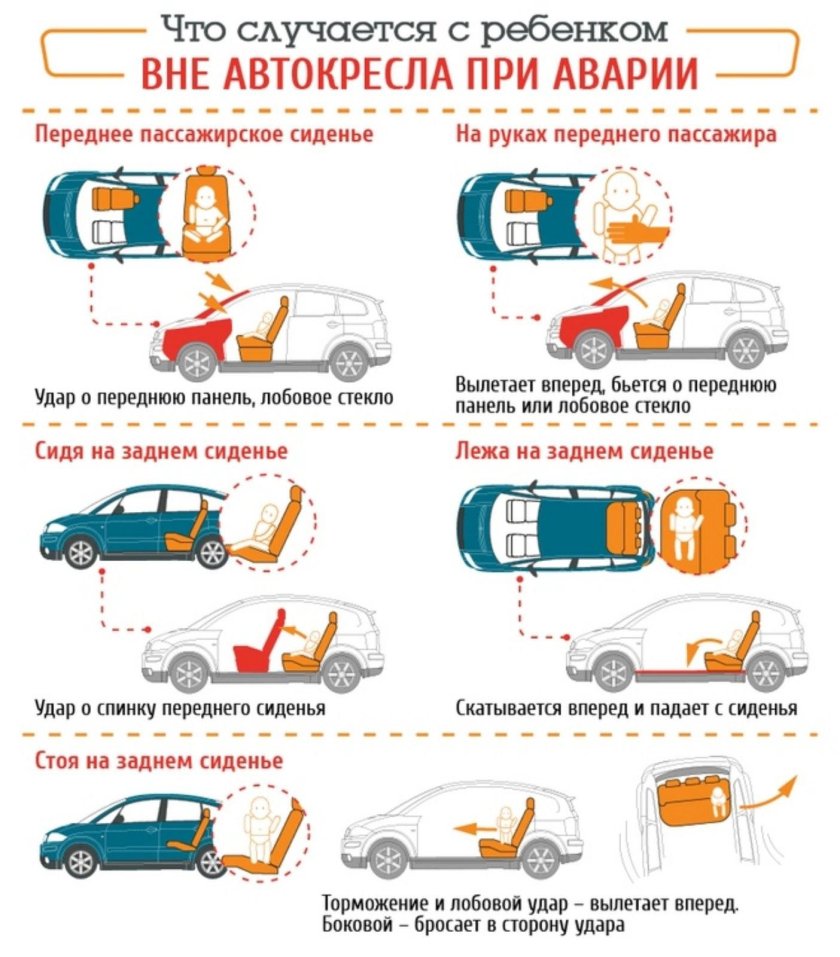 Что случается с ребенком
ВНЕ АВТОКРЕСЛА ПРИ АВАРИИ

Переднее пассажирское сиденье

Удар о переднюю панель, лобовое стекло

На руках переднего пассажира

Вылетает вперед, бьется о переднюю панель или лобовое стекло

Сидя на заднем сиденье

Удар о спинку переднего сиденья

Лежа на заднем сиденье

Скатывается вперед и падает с сиденья

Стоя на заднем сиденье

Торможение и лобовой удар – вылетает вперед.
Боковой – бросает в сторону удара