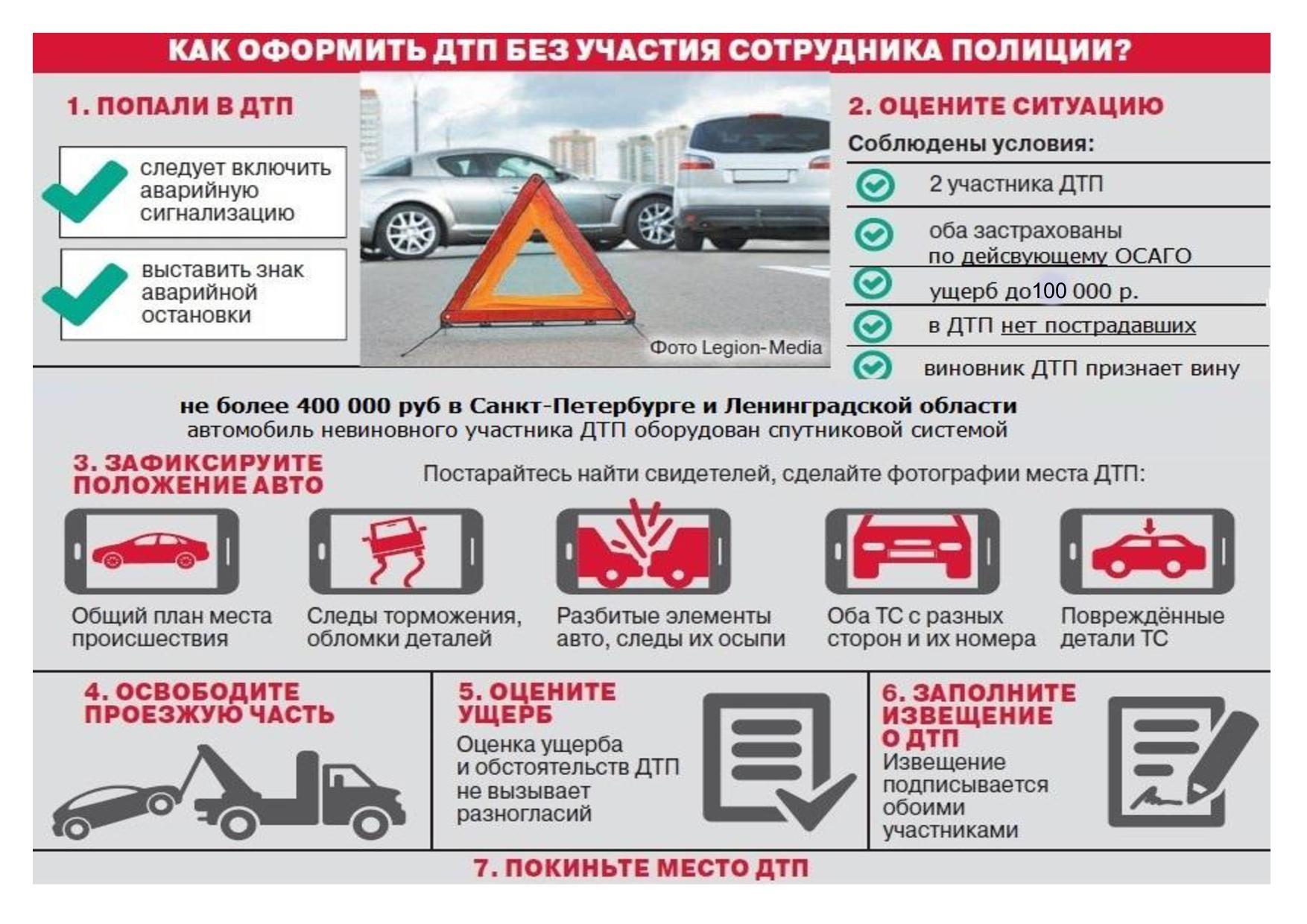 КАК ОФОРМИТЬ ДТП БЕЗ УЧАСТИЯ СОТРУДНИКА ПОЛИЦИИ?

1. ПОПАЛИ В ДТП

следует включить аварийную сигнализацию

выставить знак аварийной остановки

Фото Legion-Media

2. ОЦЕНИТЕ СИТУАЦИЮ

Соблюдены условия:

2 участника ДТП

оба застрахованы по дейсвующему ОСАГО

ущерб до100 000 р.

в ДТП нет пострадавших

виновник ДТП признает вину

не более 400 000 руб в Санкт-Петербурге и Ленинградской области
автомобиль невиновного участника ДТП оборудован спутниковой системой

3. ЗАФИКСИРУЙТЕ ПОЛОЖЕНИЕ АВТО

Постарайтесь найти свидетелей, сделайте фотографии места ДТП:

Общий план места происшествия

Следы торможения, обломки деталей

Разбитые элементы авто, следы их осыпи

Оба ТС с разных сторон и их номера

Повреждённые детали ТС

4. ОСВОБОДИТЕ ПРОЕЗЖУЮ ЧАСТЬ

5. ОЦЕНИТЕ УЩЕРБ

Оценка ущерба и обстоятельств ДТП не вызывает разногласий

6. ЗАПОЛНИТЕ ИЗВЕЩЕНИЕ О ДТП

Извещение подписывается обоими участниками

7. ПОКИНЬТЕ МЕСТО ДТП