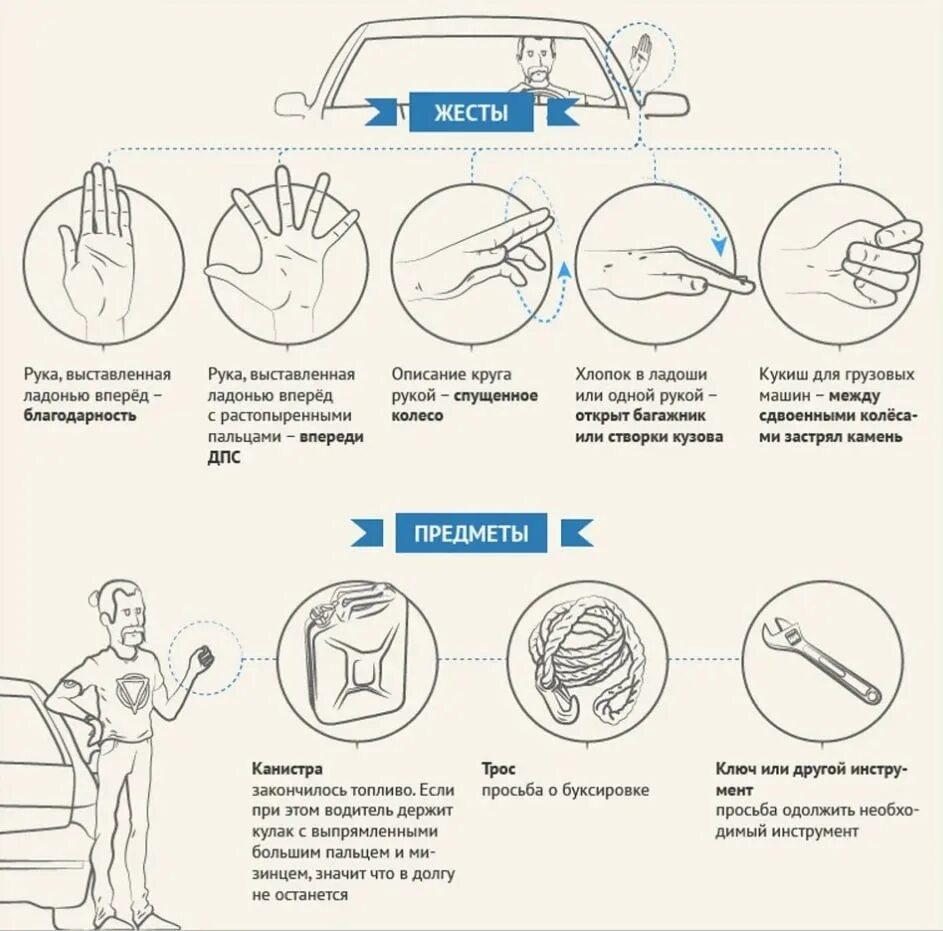 ЖЕСТЫ

Рука, выставленная ладонью вперёд – **благодарность**

Рука, выставленная ладонью вперёд с растопыренными пальцами – **впереди ДПС**

Описание круга рукой – **спущенное колесо**

Хлопок в ладоши или одной рукой – **открыт багажник или створки кузова**

Кукиш для грузовых машин – **между сдвоенными колёсами застрял камень**

ПРЕДМЕТЫ

**Канистра**
закончилось топливо. Если при этом водитель держит кулак с выпрямленными большим пальцем и мизинцем, значит что в долгу не останется

**Трос**
просьба о буксировке

**Ключ или другой инструмент**
просьба одолжить необходимый инструмент