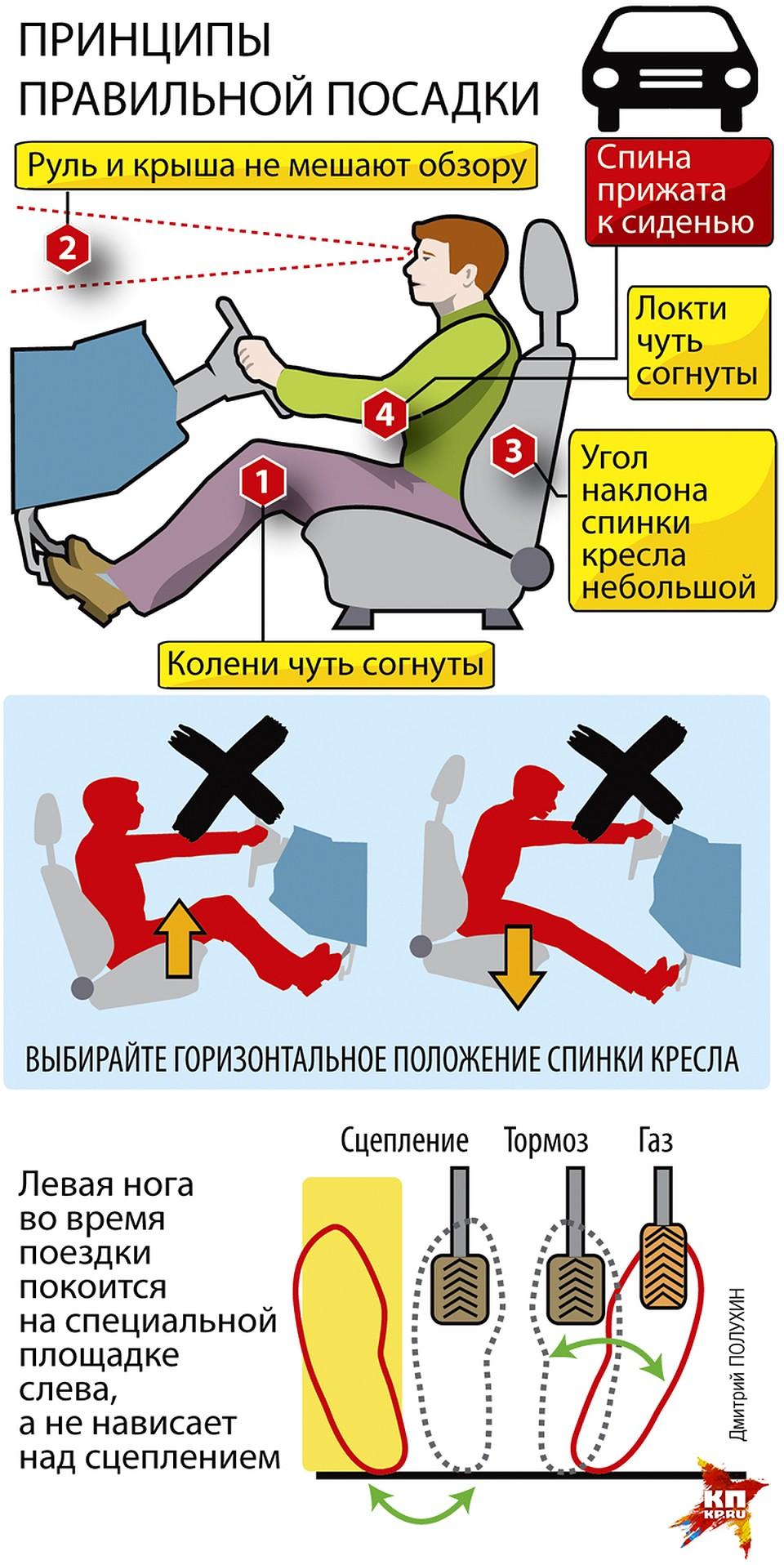 ПРИНЦИПЫ ПРАВИЛЬНОЙ ПОСАДКИ

Руль и крыша не мешают обзору

2

Спина прижата к сиденью

Локти чуть согнуты

4

3

Угол наклона спинки кресла небольшой

1

Колени чуть согнуты

ВЫБИРАЙТЕ ГОРИЗОНТАЛЬНОЕ ПОЛОЖЕНИЕ СПИНКИ КРЕСЛА

Сцепление Тормоз Газ

Левая нога во время поездки покоится на специальной площадке слева, а не нависает над сцеплением

Дмитрий ПОЛУХИН

КП
KP.RU