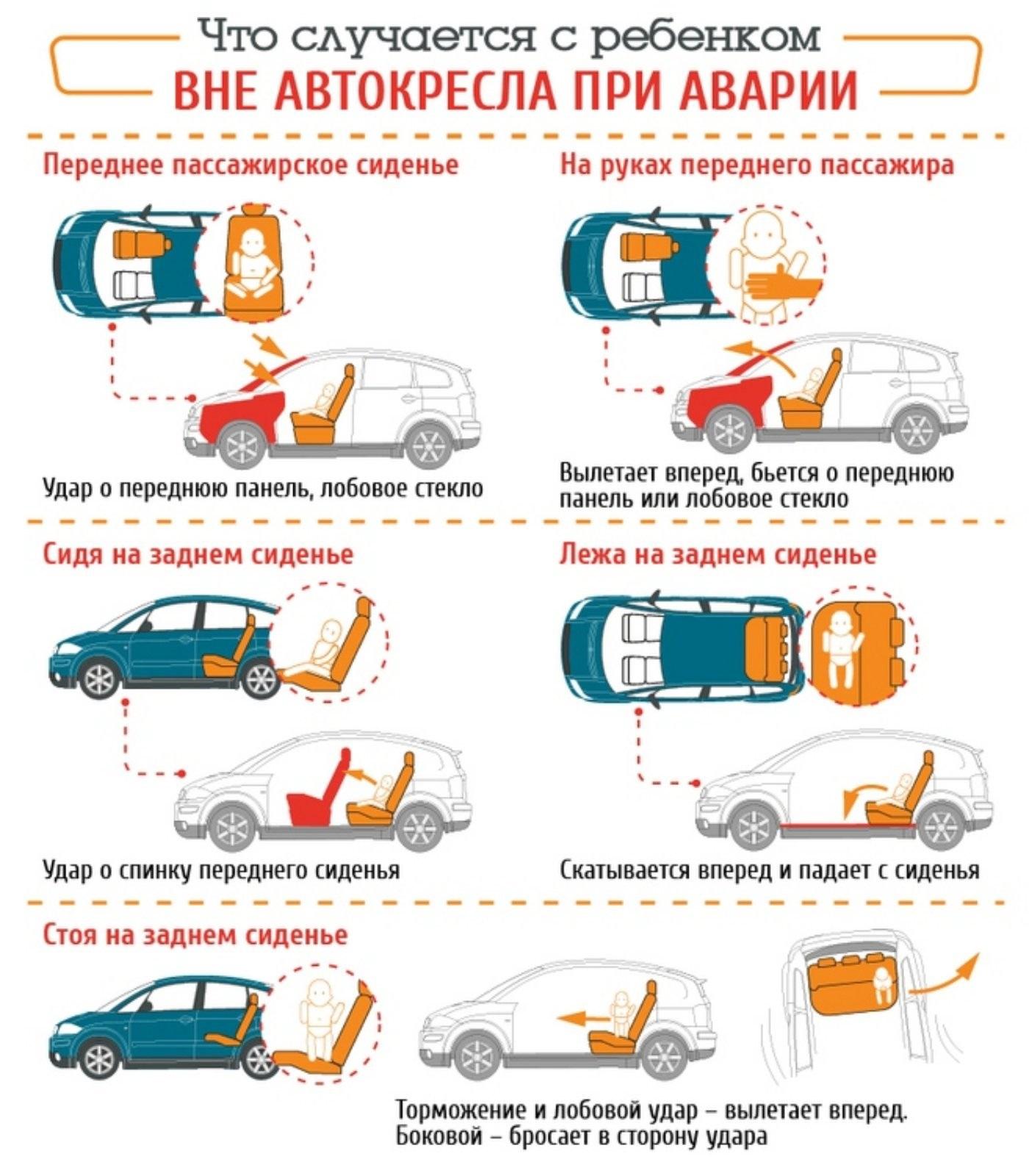 Что случается с ребенком
ВНЕ АВТОКРЕСЛА ПРИ АВАРИИ

Переднее пассажирское сиденье

Удар о переднюю панель, лобовое стекло

На руках переднего пассажира

Вылетает вперед, бьется о переднюю панель или лобовое стекло

Сидя на заднем сиденье

Удар о спинку переднего сиденья

Лежа на заднем сиденье

Скатывается вперед и падает с сиденья

Стоя на заднем сиденье

Торможение и лобовой удар – вылетает вперед. Боковой – бросает в сторону удара