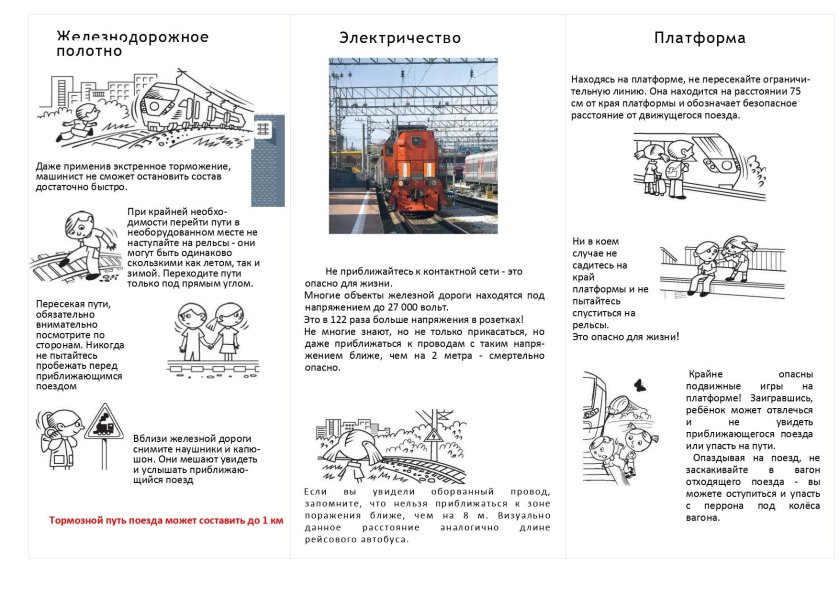 Железнодорожное полотно

Даже применив экстренное торможение, машинист не сможет остановить состав достаточно быстро.

При крайней необходимости перейти пути в необорудованном месте не наступайте на рельсы - они могут быть одинаково скользкими как летом, так и зимой. Переходите пути только под прямым углом.

Пересекая пути, обязательно внимательно посмотрите по сторонам. Никогда не пытайтесь пробежать перед приближающимся поездом

Вблизи железной дороги снимите наушники и капюшон. Они мешают увидеть и услышать приближающийся поезд

Тормозной путь поезда может составить до 1 км

Электричество

Не приближайтесь к контактной сети - это опасно для жизни.
Многие объекты железной дороги находятся под напряжением до 27 000 вольт.
Это в 122 раза больше напряжения в розетках!
Не многие знают, но не только прикасаться, но даже приближаться к проводам с таким напряжением ближе, чем на 2 метра - смертельно опасно.

Если вы увидели оборванный провод, запомните, что нельзя приближаться к зоне поражения ближе, чем на 8 м. Визуально данное расстояние аналогично длине рейсового автобуса.

Платформа

Находясь на платформе, не пересекайте ограничительную линию. Она находится на расстоянии 75 см от края платформы и обозначает безопасное расстояние от движущегося поезда.

Ни в коем случае не садитесь на край платформы и не пытайтесь спуститься на рельсы.
Это опасно для жизни!

Крайне опасны подвижные игры на платформе! Заигравшись, ребёнок может отвлечься и не увидеть приближающегося поезда или упасть на пути.
Опаздывая на поезд, не заскакивайте в вагон отходящего поезда - вы можете оступиться и упасть с перрона под колёса вагона.