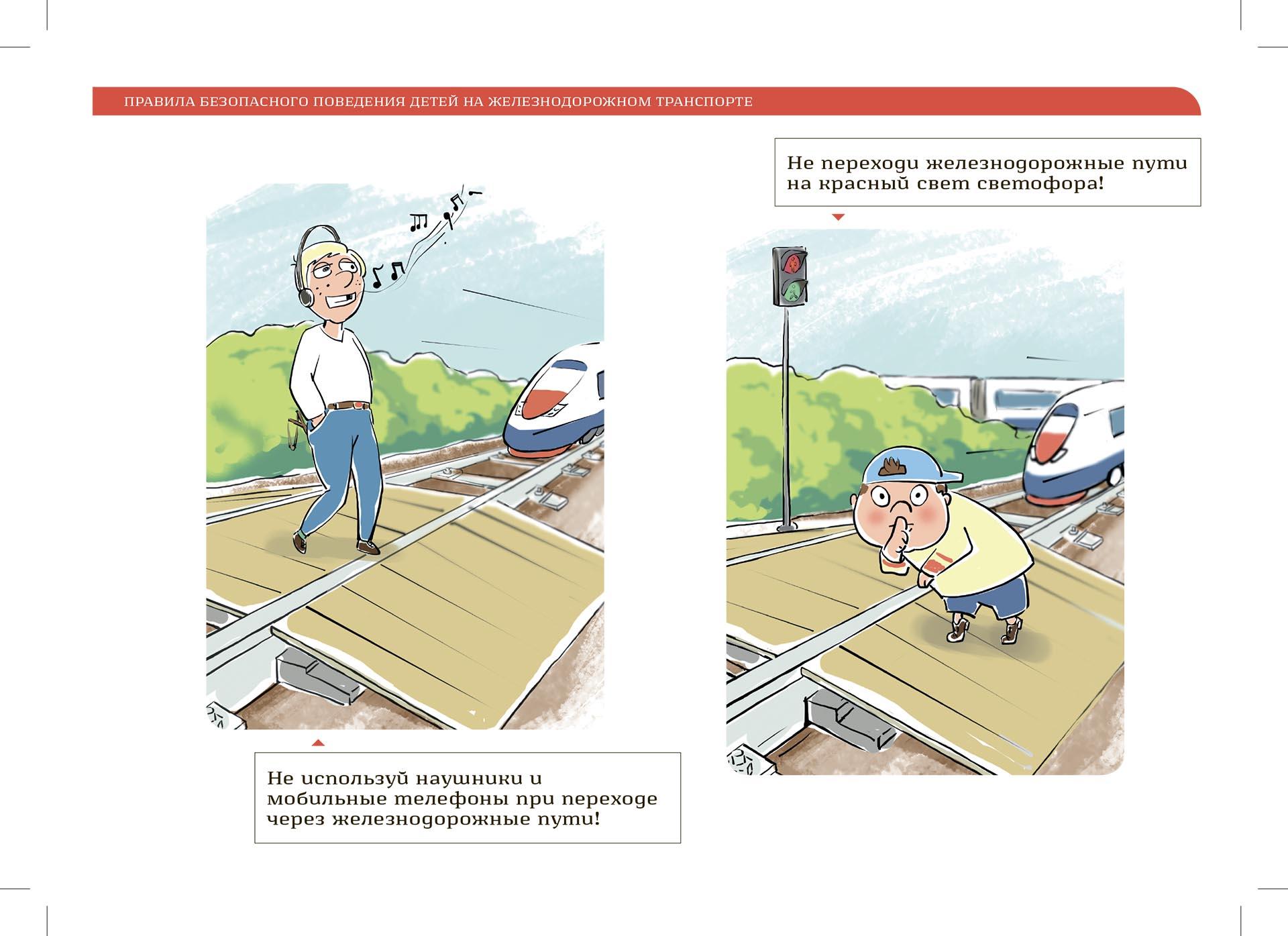 ПРАВИЛА БЕЗОПАСНОГО ПОВЕДЕНИЯ ДЕТЕЙ НА ЖЕЛЕЗНОДОРОЖНОМ ТРАНСПОРТЕ

Не используй наушники и мобильные телефоны при переходе через железнодорожные пути!

Не переходи железнодорожные пути на красный свет светофора!