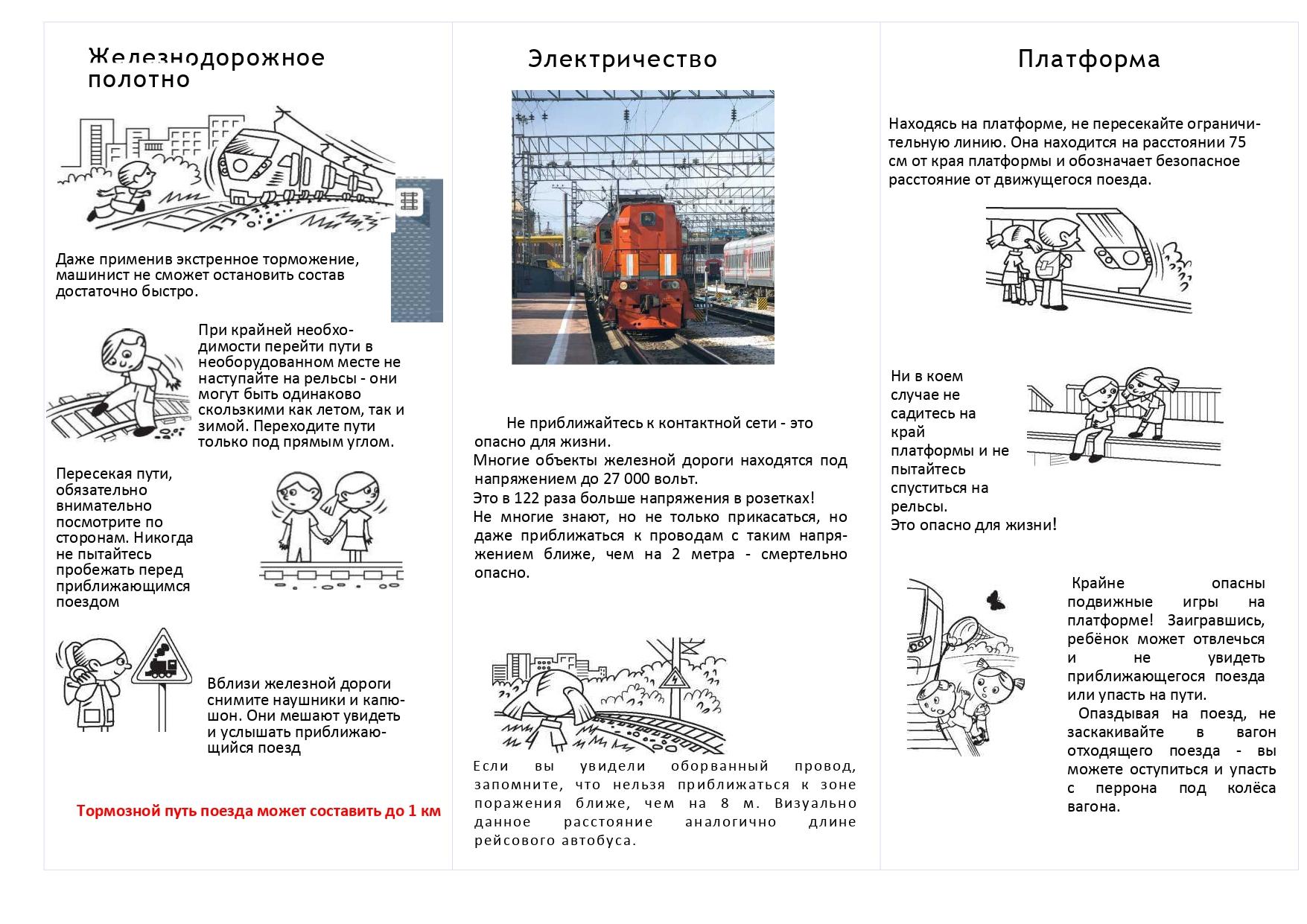 Железнодорожное полотно

Даже применив экстренное торможение, машинист не сможет остановить состав достаточно быстро.

При крайней необходимости перейти пути в необорудованном месте не наступайте на рельсы - они могут быть одинаково скользкими как летом, так и зимой. Переходите пути только под прямым углом.

Пересекая пути, обязательно внимательно посмотрите по сторонам. Никогда не пытайтесь пробежать перед приближающимся поездом

Вблизи железной дороги снимите наушники и капюшон. Они мешают увидеть и услышать приближающийся поезд

Тормозной путь поезда может составить до 1 км

Электричество

Не приближайтесь к контактной сети - это опасно для жизни.
Многие объекты железной дороги находятся под напряжением до 27 000 вольт.
Это в 122 раза больше напряжения в розетках!
Не многие знают, но не только прикасаться, но даже приближаться к проводам с таким напряжением ближе, чем на 2 метра - смертельно опасно.

Если вы увидели оборванный провод, запомните, что нельзя приближаться к зоне поражения ближе, чем на 8 м. Визуально данное расстояние аналогично длине рейсового автобуса.

Платформа

Находясь на платформе, не пересекайте ограничительную линию. Она находится на расстоянии 75 см от края платформы и обозначает безопасное расстояние от движущегося поезда.

Ни в коем случае не садитесь на край платформы и не пытайтесь спуститься на рельсы.
Это опасно для жизни!

Крайне опасны подвижные игры на платформе! Заигравшись, ребёнок может отвлечься и не увидеть приближающегося поезда или упасть на пути.
Опаздывая на поезд, не заскакивайте в вагон отходящего поезда - вы можете оступиться и упасть с перрона под колёса вагона.