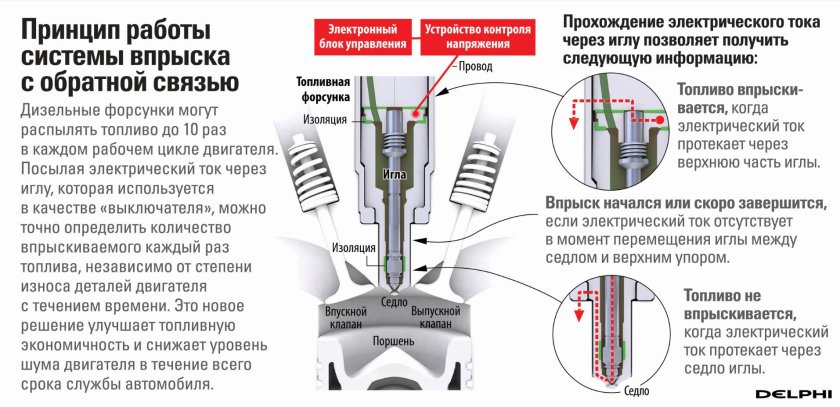 Принцип работы системы впрыска с обратной связью

Дизельные форсунки могут распылять топливо до 10 раз в каждом рабочем цикле двигателя. Посылая электрический ток через иглу, которая используется в качестве «выключателя», можно точно определить количество впрыскиваемого каждый раз топлива, независимо от степени износа деталей двигателя с течением времени. Это новое решение улучшает топливную экономичность и снижает уровень шума двигателя в течение всего срока службы автомобиля.

Электронный блок управления

Устройство контроля напряжения

Провод

Топливная форсунка

Изоляция

Игла

Изоляция

Седло

Впускной клапан

Выпускной клапан

Поршень

Прохождение электрического тока через иглу позволяет получить следующую информацию:

Топливо впрыскивается, когда электрический ток протекает через верхнюю часть иглы.

Впрыск начался или скоро завершится, если электрический ток отсутствует в момент перемещения иглы между седлом и верхним упором.

Топливо не впрыскивается, когда электрический ток протекает через седло иглы.

Седло

DELPHI