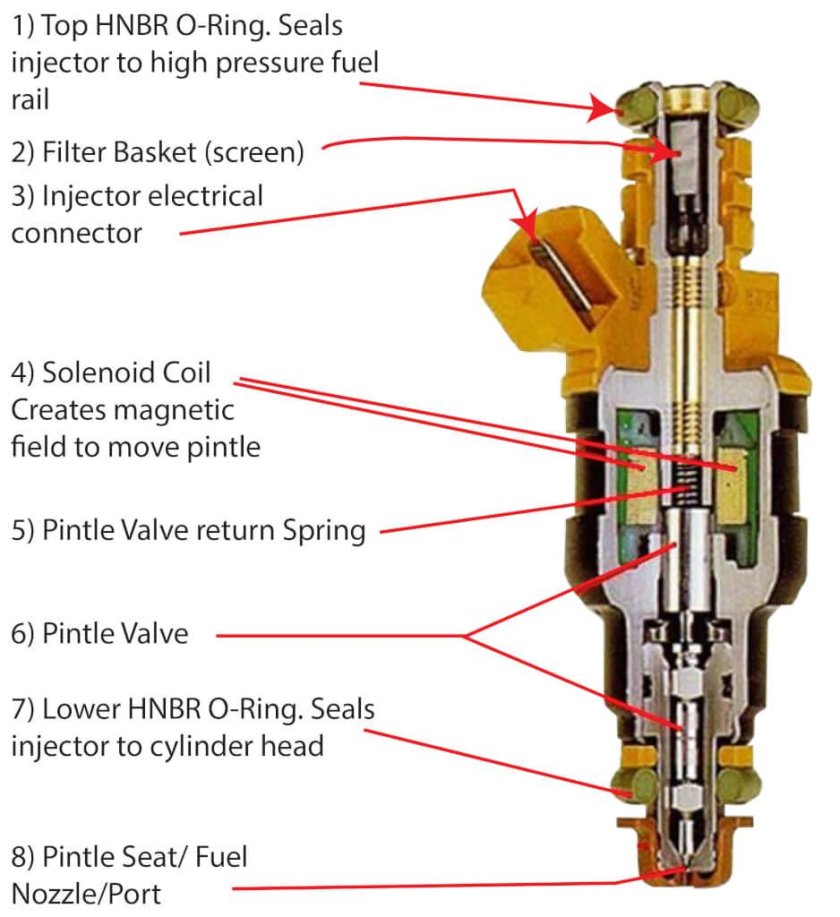 1) Top HNBR O-Ring. Seals injector to high pressure fuel rail

2) Filter Basket (screen)

3) Injector electrical connector

4) Solenoid Coil Creates magnetic field to move pintle

5) Pintle Valve return Spring

6) Pintle Valve

7) Lower HNBR O-Ring. Seals injector to cylinder head

8) Pintle Seat/ Fuel Nozzle/Port