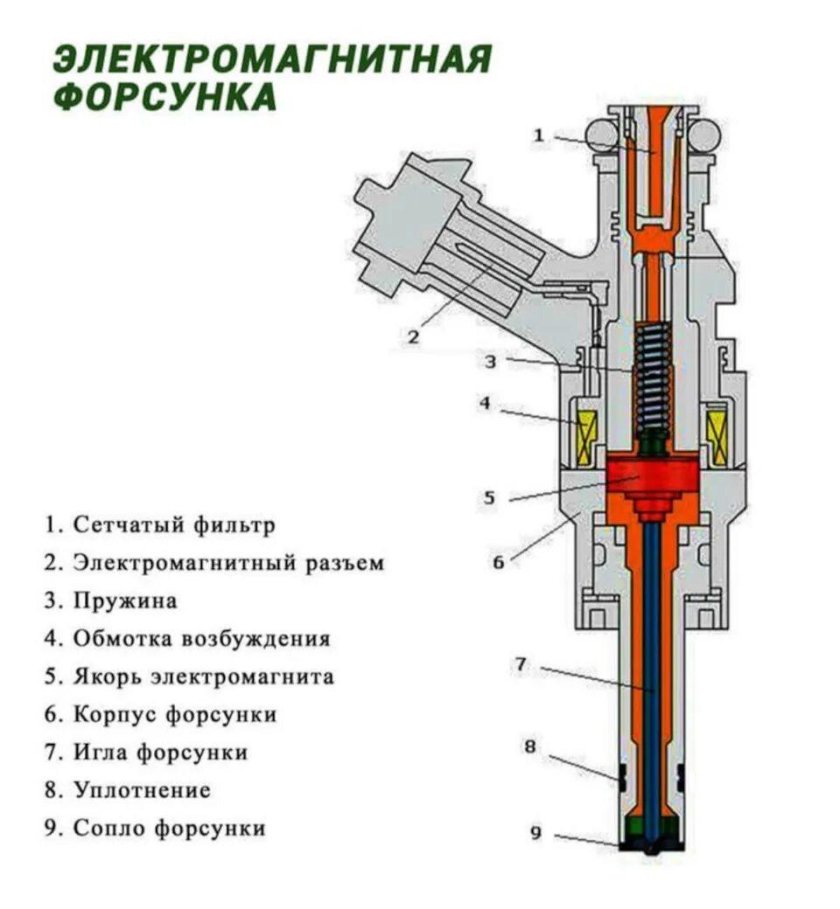 ЭЛЕКТРОМАГНИТНАЯ ФОРСУНКА

1

2

3

4

5

6

7

8

9

1. Сетчатый фильтр
2. Электромагнитный разъем
3. Пружина
4. Обмотка возбуждения
5. Якорь электромагнита
6. Корпус форсунки
7. Игла форсунки
8. Уплотнение
9. Сопло форсунки