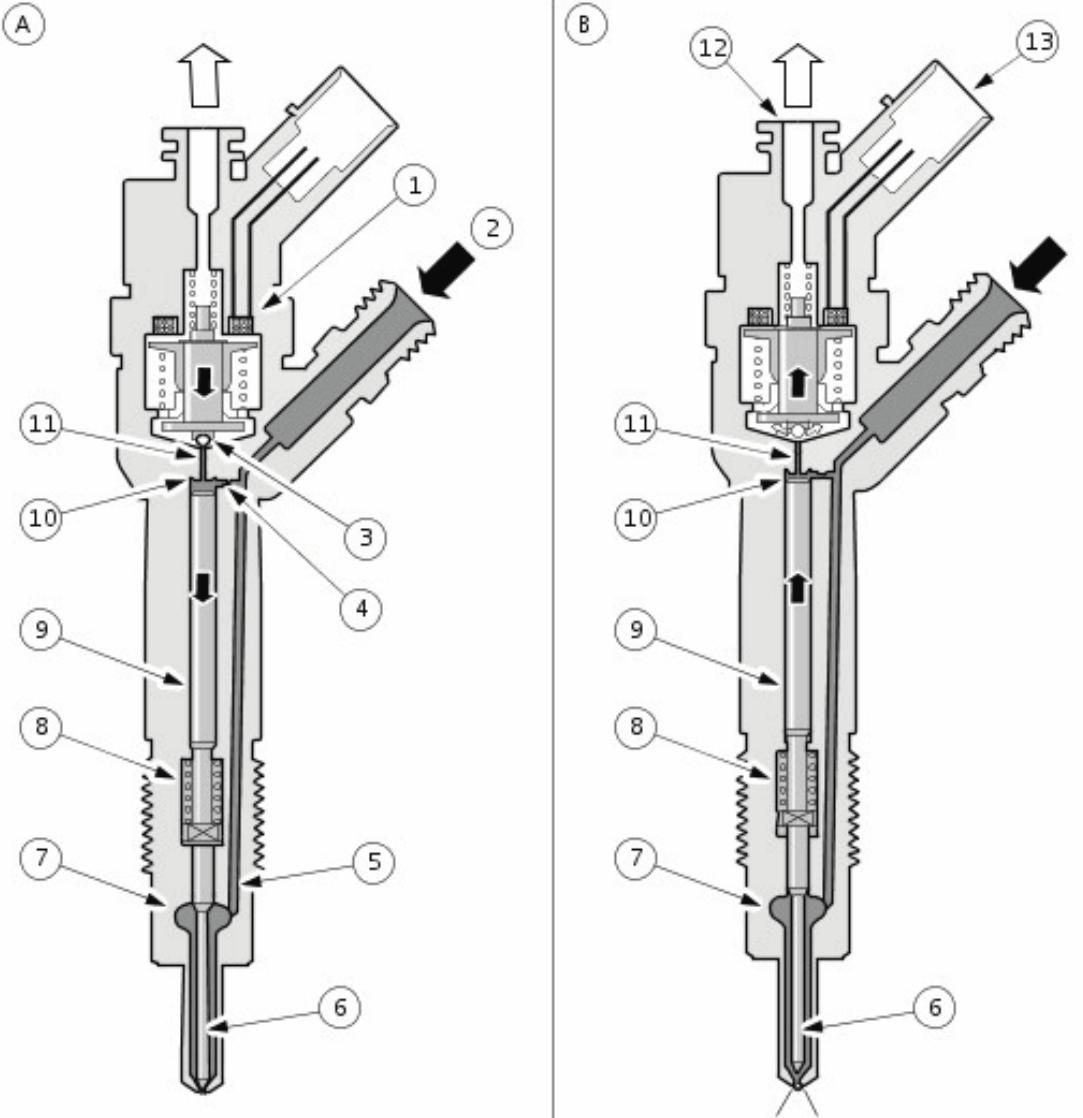 A

1

2

11

3

10

4

9

8

7

5

6

B

12

13

11

10

9

8

7

6