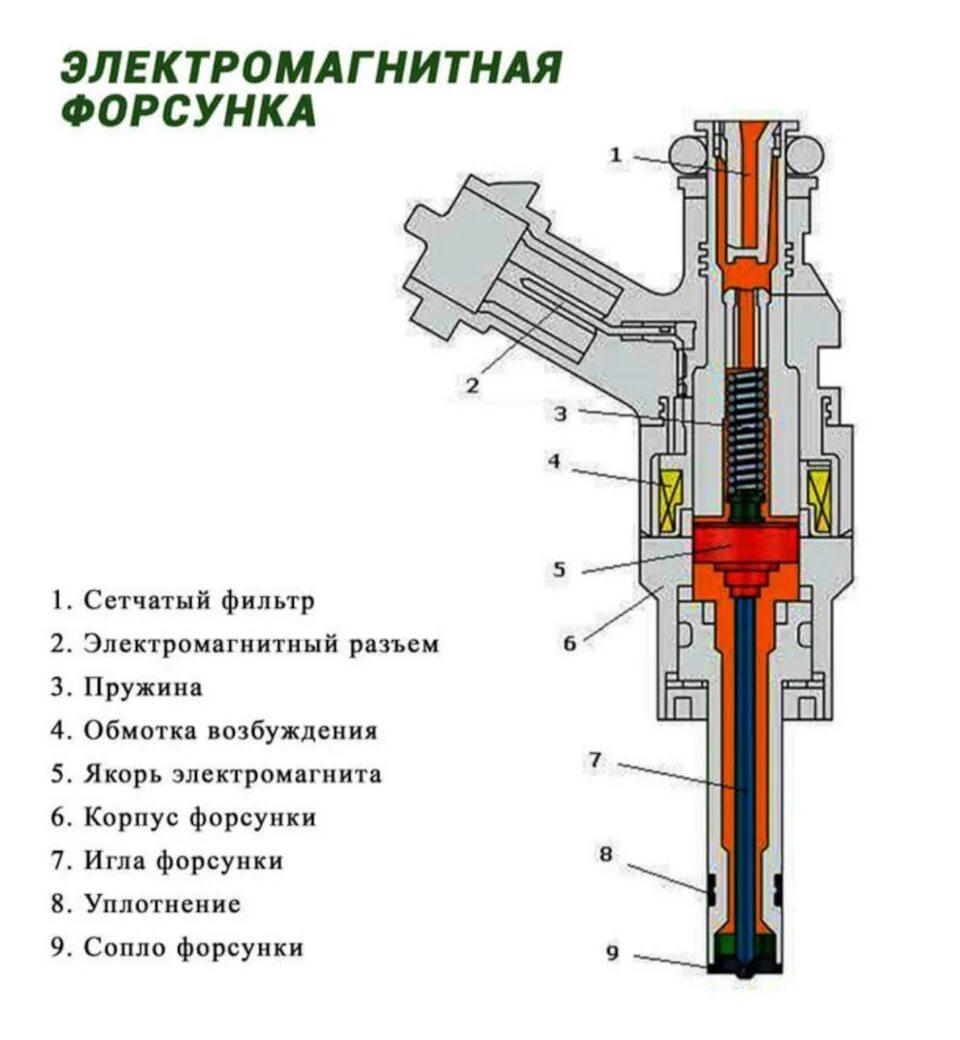 ЭЛЕКТРОМАГНИТНАЯ ФОРСУНКА

1

2

3

4

5

6

7

8

9

1. Сетчатый фильтр
2. Электромагнитный разъем
3. Пружина
4. Обмотка возбуждения
5. Якорь электромагнита
6. Корпус форсунки
7. Игла форсунки
8. Уплотнение
9. Сопло форсунки