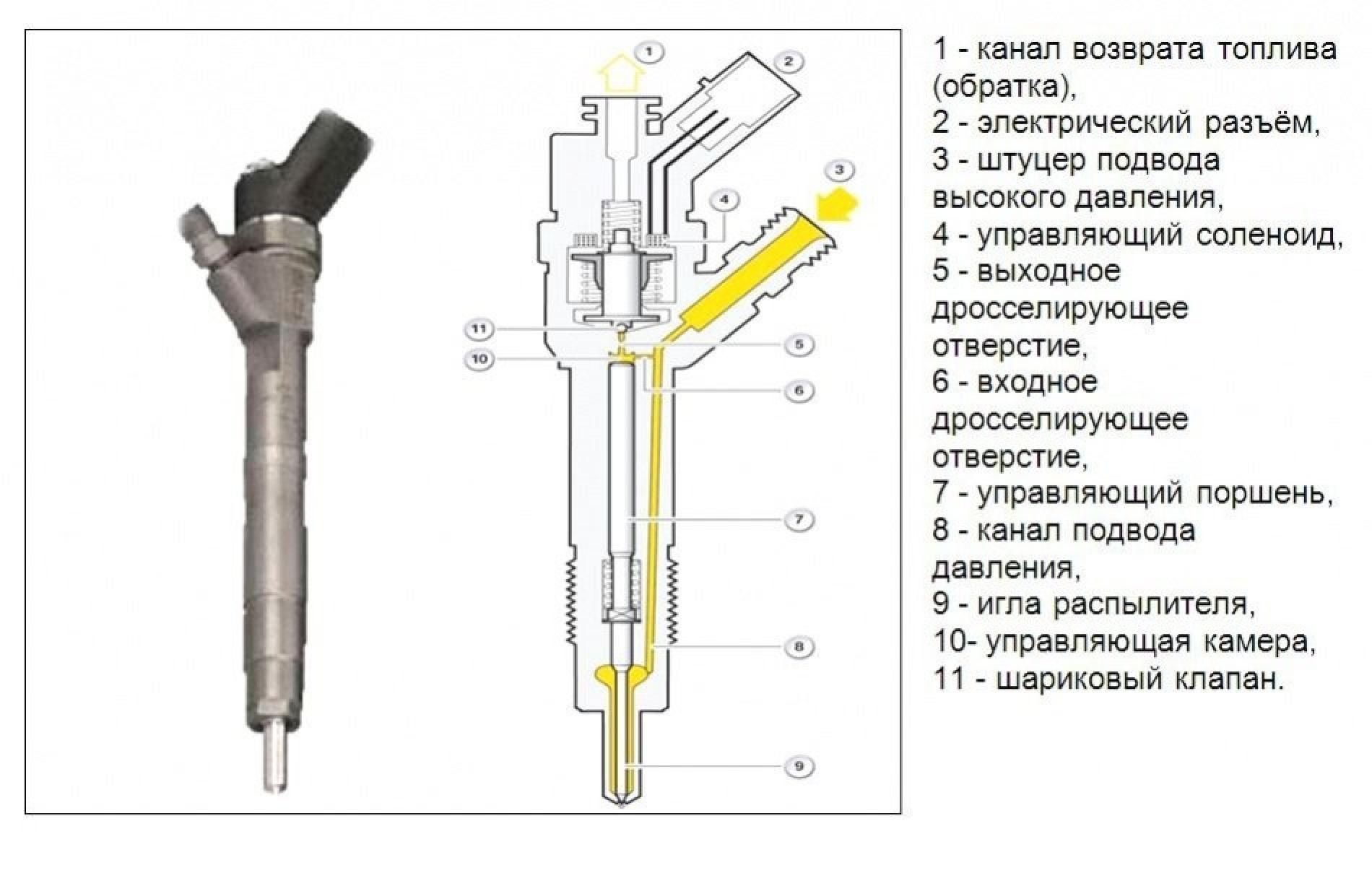 1
2
3
4
11
5
10
6
7
8
9

1 - канал возврата топлива (обратка),
2 - электрический разъём,
3 - штуцер подвода высокого давления,
4 - управляющий соленоид,
5 - выходное дросселирующее отверстие,
6 - входное дросселирующее отверстие,
7 - управляющий поршень,
8 - канал подвода давления,
9 - игла распылителя,
10- управляющая камера,
11 - шариковый клапан.