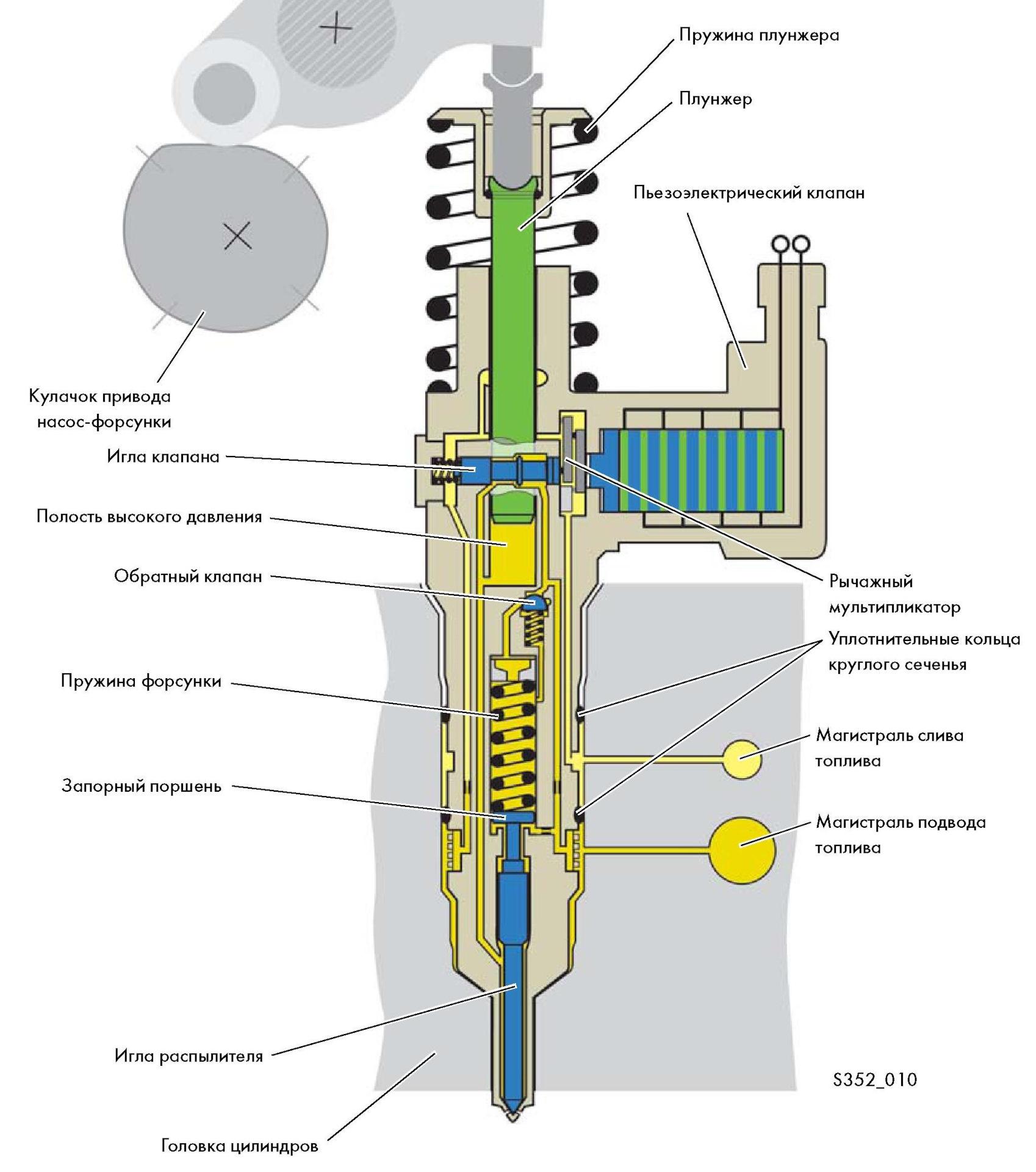 Пружина плунжера

Плунжер

Пьезоэлектрический клапан

Кулачок привода насос-форсунки

Игла клапана

Полость высокого давления

Обратный клапан

Рычажный мультипликатор

Уплотнительные кольца круглого сеченья

Пружина форсунки

Магистраль слива топлива

Запорный поршень

Магистраль подвода топлива

Игла распылителя

S352_010

Головка цилиндров