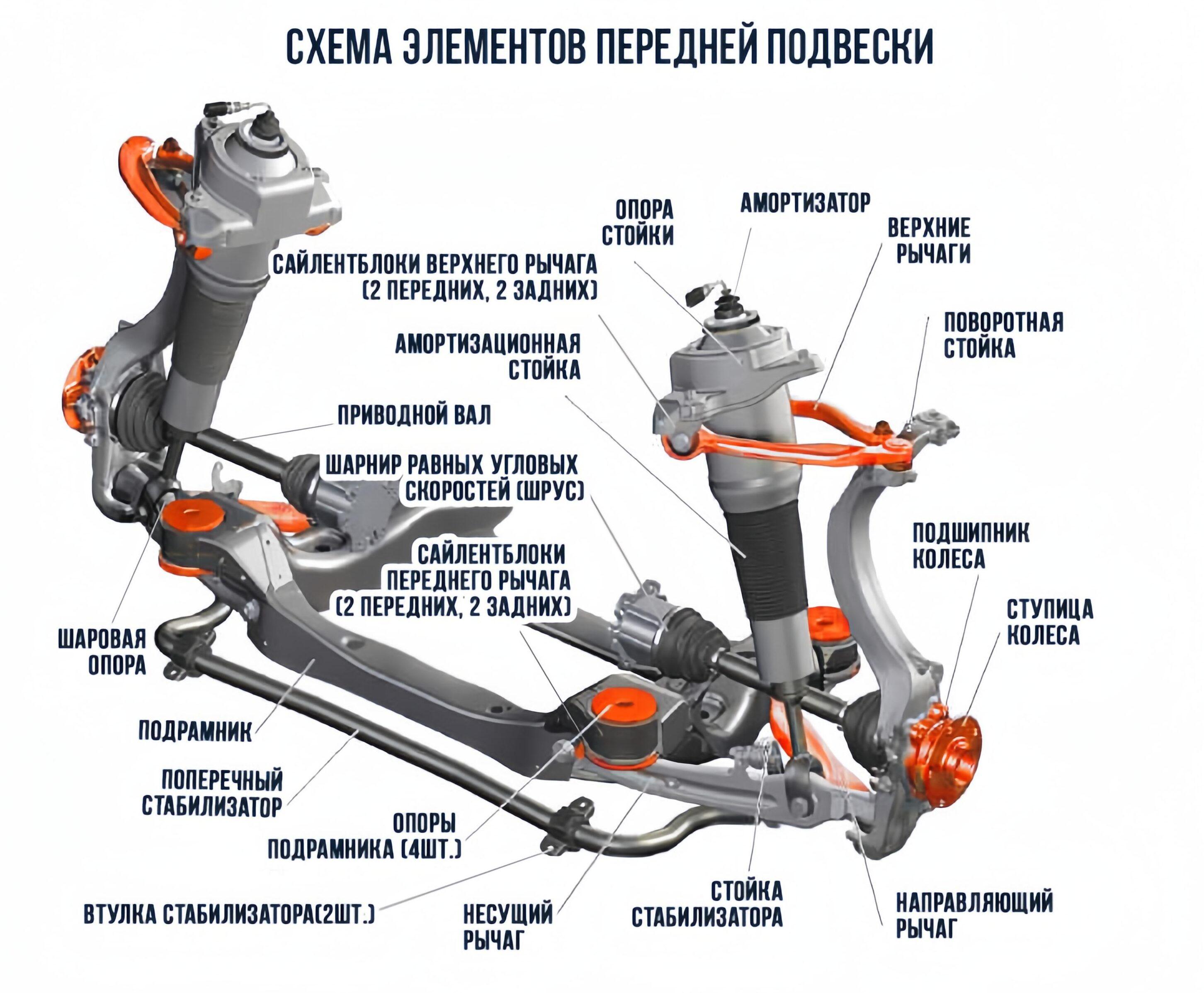 СХЕМА ЭЛЕМЕНТОВ ПЕРЕДНЕЙ ПОДВЕСКИ

ОПОРА СТОЙКИ

АМОРТИЗАТОР

ВЕРХНИЕ РЫЧАГИ

САЙЛЕНТБЛОКИ ВЕРХНЕГО РЫЧАГА (2 ПЕРЕДНИХ, 2 ЗАДНИХ)

ПОВОРОТНАЯ СТОЙКА

АМОРТИЗАЦИОННАЯ СТОЙКА

ПРИВОДНОЙ ВАЛ

ШАРНИР РАВНЫХ УГЛОВЫХ СКОРОСТЕЙ (ШРУС)

ПОДШИПНИК КОЛЕСА

САЙЛЕНТБЛОКИ ПЕРЕДНЕГО РЫЧАГА (2 ПЕРЕДНИХ, 2 ЗАДНИХ)

СТУПИЦА КОЛЕСА

ШАРОВАЯ ОПОРА

ПОДРАМНИК

ПОПЕРЕЧНЫЙ СТАБИЛИЗАТОР

ОПОРЫ ПОДРАМНИКА (4ШТ.)

ВТУЛКА СТАБИЛИЗАТОРА(2ШТ.)

НЕСУЩИЙ РЫЧАГ

СТОЙКА СТАБИЛИЗАТОРА

НАПРАВЛЯЮЩИЙ РЫЧАГ