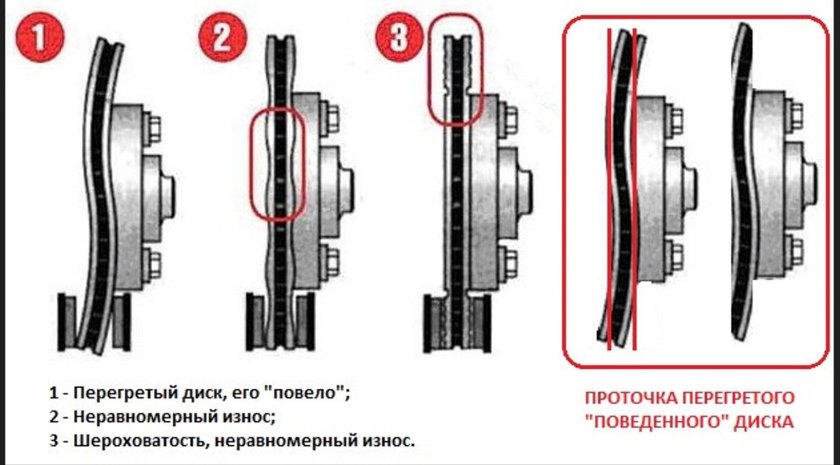 1

2

3

1 - Перегретый диск, его "повело";
2 - Неравномерный износ;
3 - Шероховатость, неравномерный износ.

ПРОТОЧКА ПЕРЕГРЕТОГО "ПОВЕДЕННОГО" ДИСКА