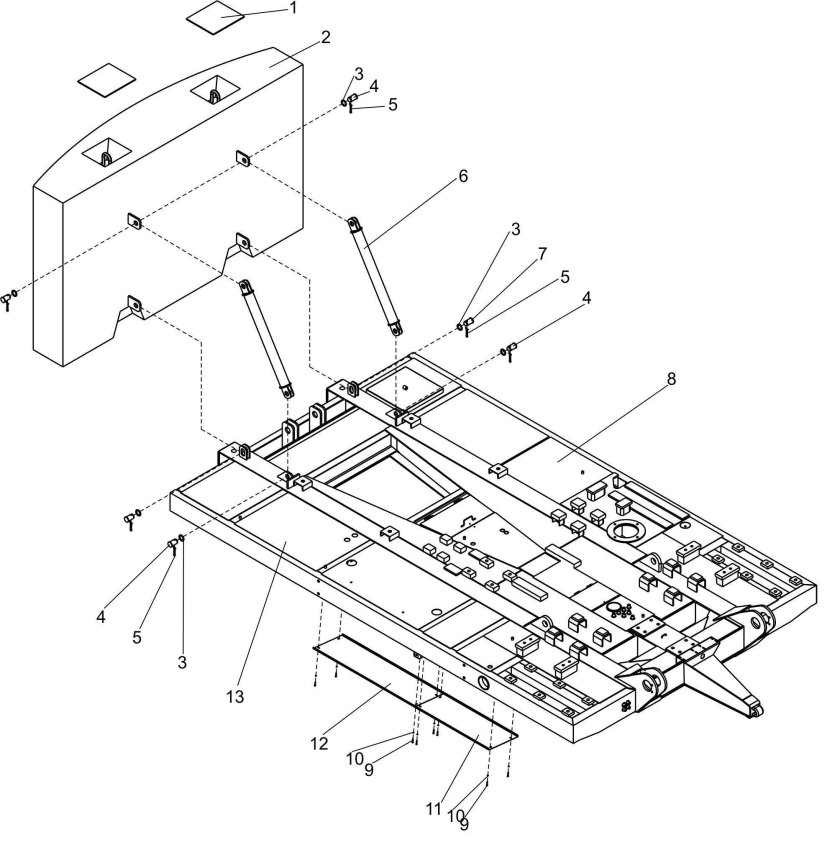 1
2
3
4
5
6
3
7
5
4
8
4
5
3
13
12
10
9
11
10
9