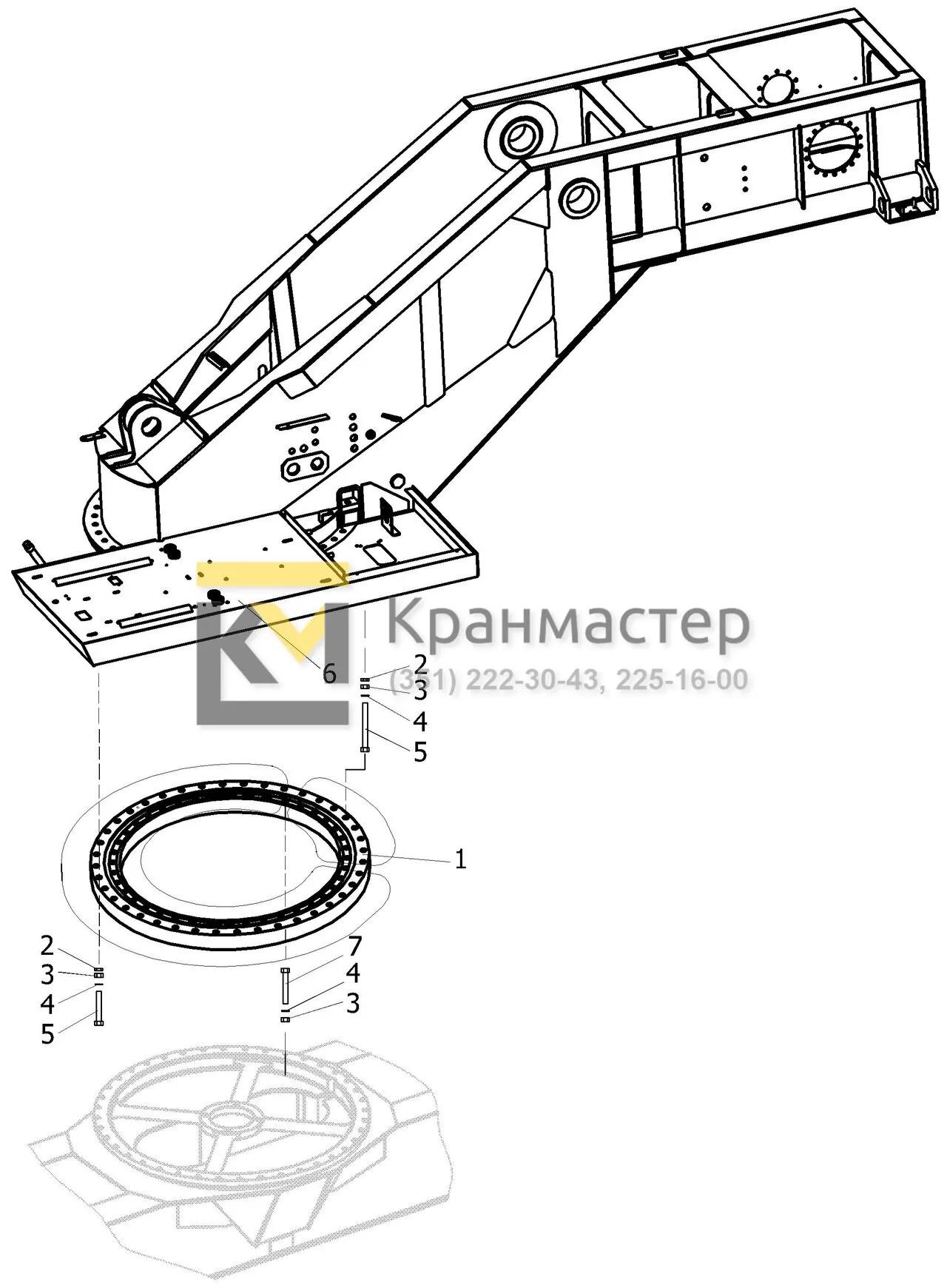 Кранмастер
(351) 222-30-43, 225-16-00

6
2
3
4
5
1
2
3
4
5
7
4
3