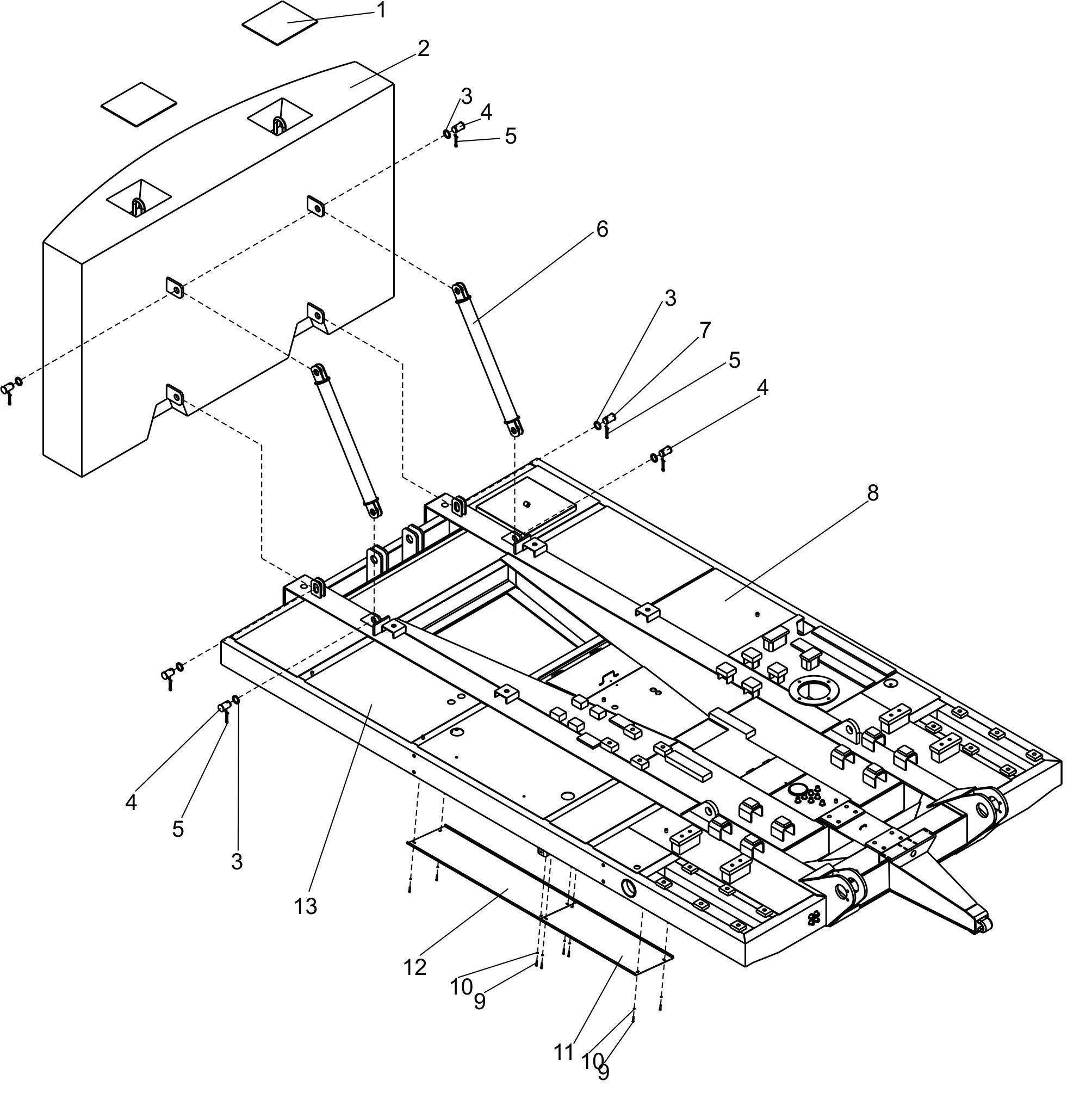 1
2
3
4
5
6
3
7
5
4
8
4
5
3
13
12
10
9
11
10
9