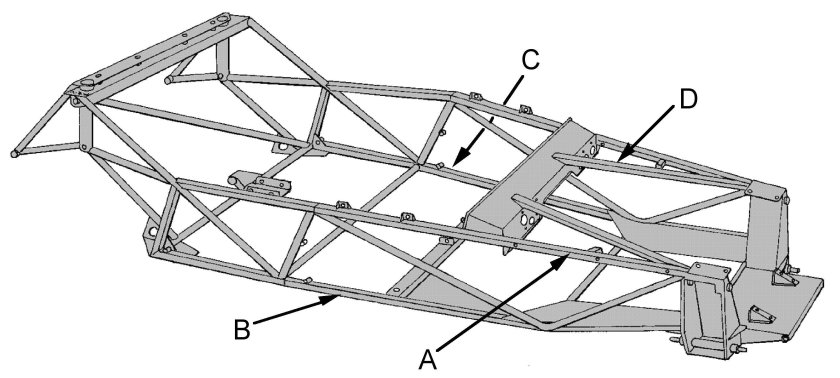 C
D
B
A