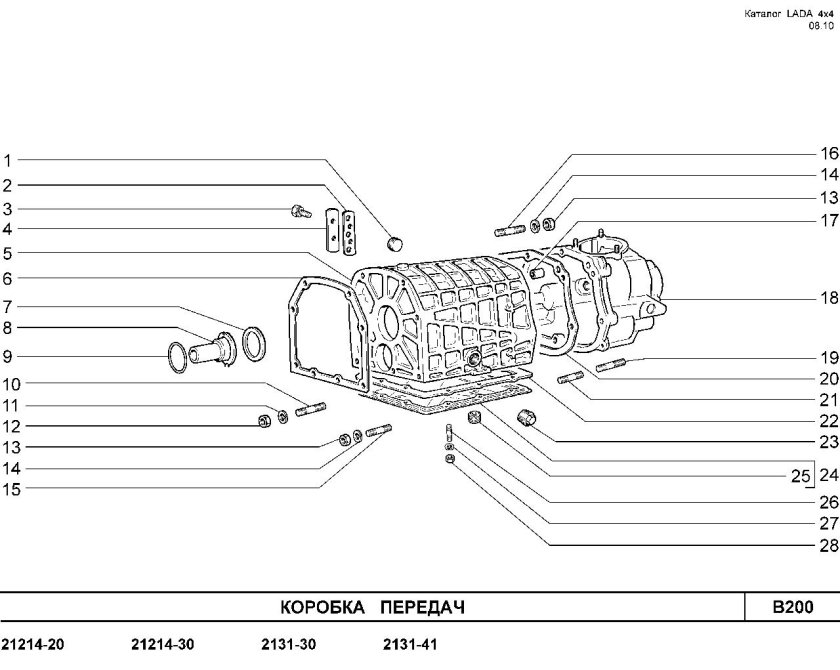 Каталог LADA 4x4
08.10

1
2
3
4
5
6
7
8
9
10
11
12
13
14
15

16
14
13
17
18
19
20
21
22
23
25
24
26
27
28

КОРОБКА ПЕРЕДАЧ

B200

21214-20 21214-30 2131-30 2131-41