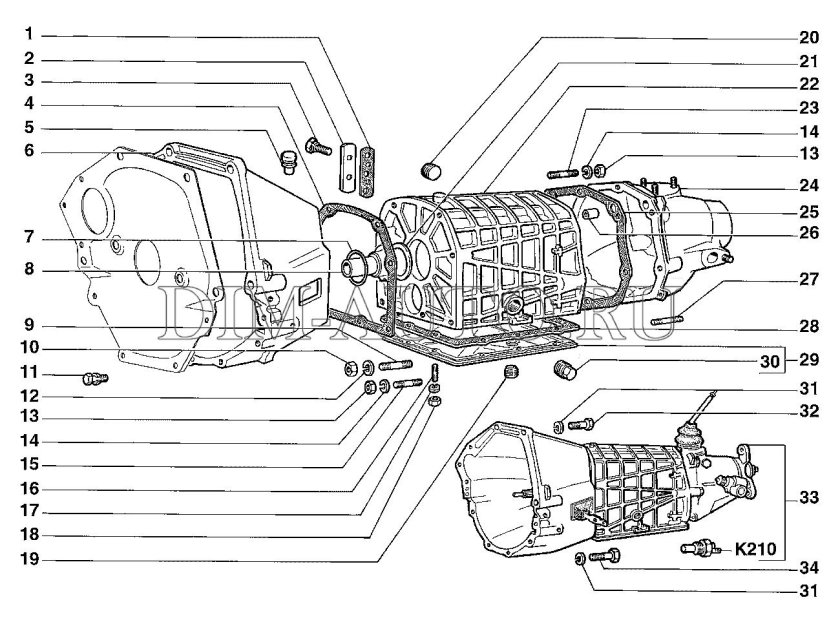 1
2
3
4
5
6
7
8
9
10
11
12
13
14
15
16
17
18
19
20
21
22
23
14
13
24
25
26
27
28
30
29
31
32
33
K210
34
31
DIM-AUTO.RU