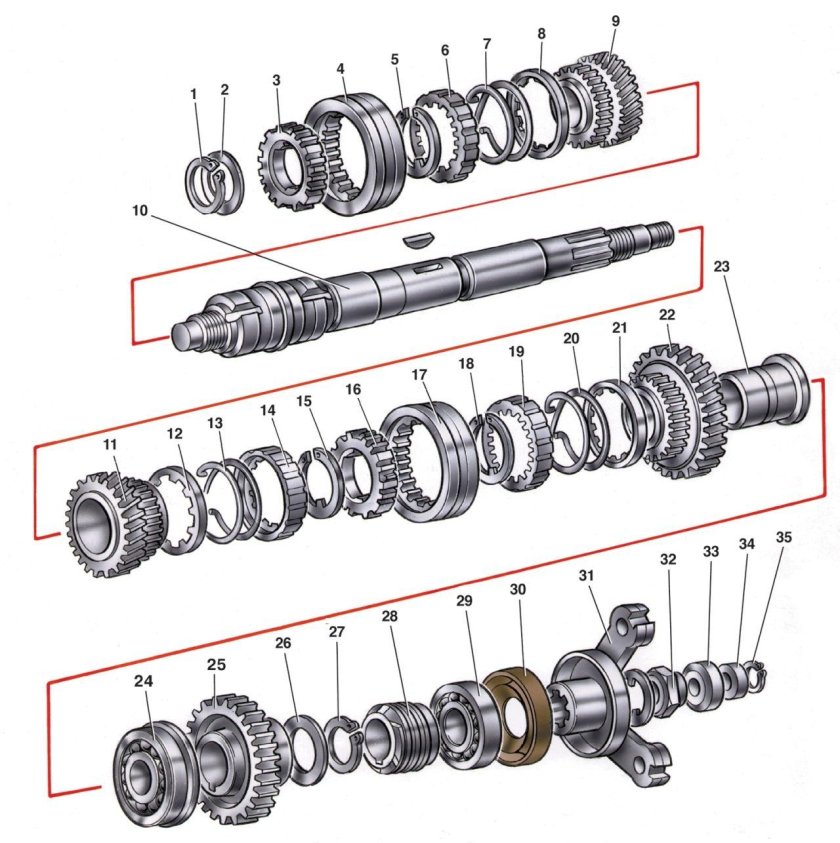 1 2 3 4 5 6 7 8 9

10

23

11 12 13 14 15 16 17 18 19 20 21 22

24 25 26 27 28 29 30 31 32 33 34 35