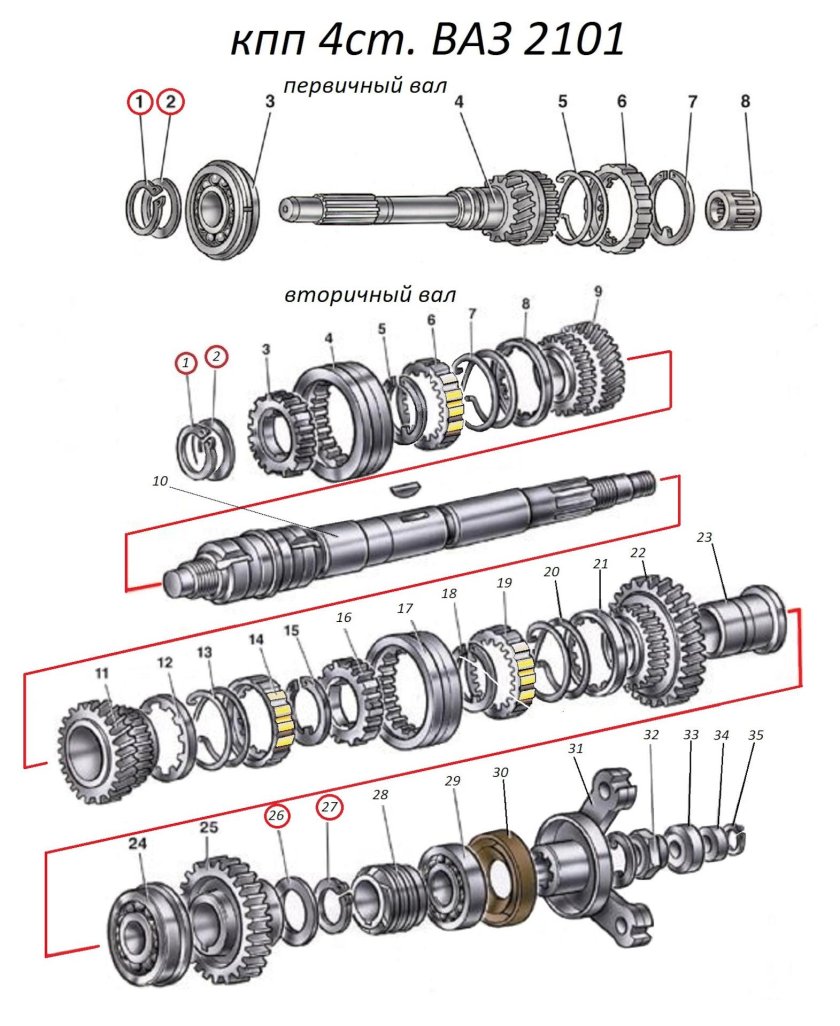 кпп 4ст. ВАЗ 2101

первичный вал

1 2 3 4 5 6 7 8

вторичный вал

1 2 3 4 5 6 7 8 9

10

11 12 13 14 15 16 17 18 19 20 21 22 23

24 25 26 27 28 29 30 31 32 33 34 35