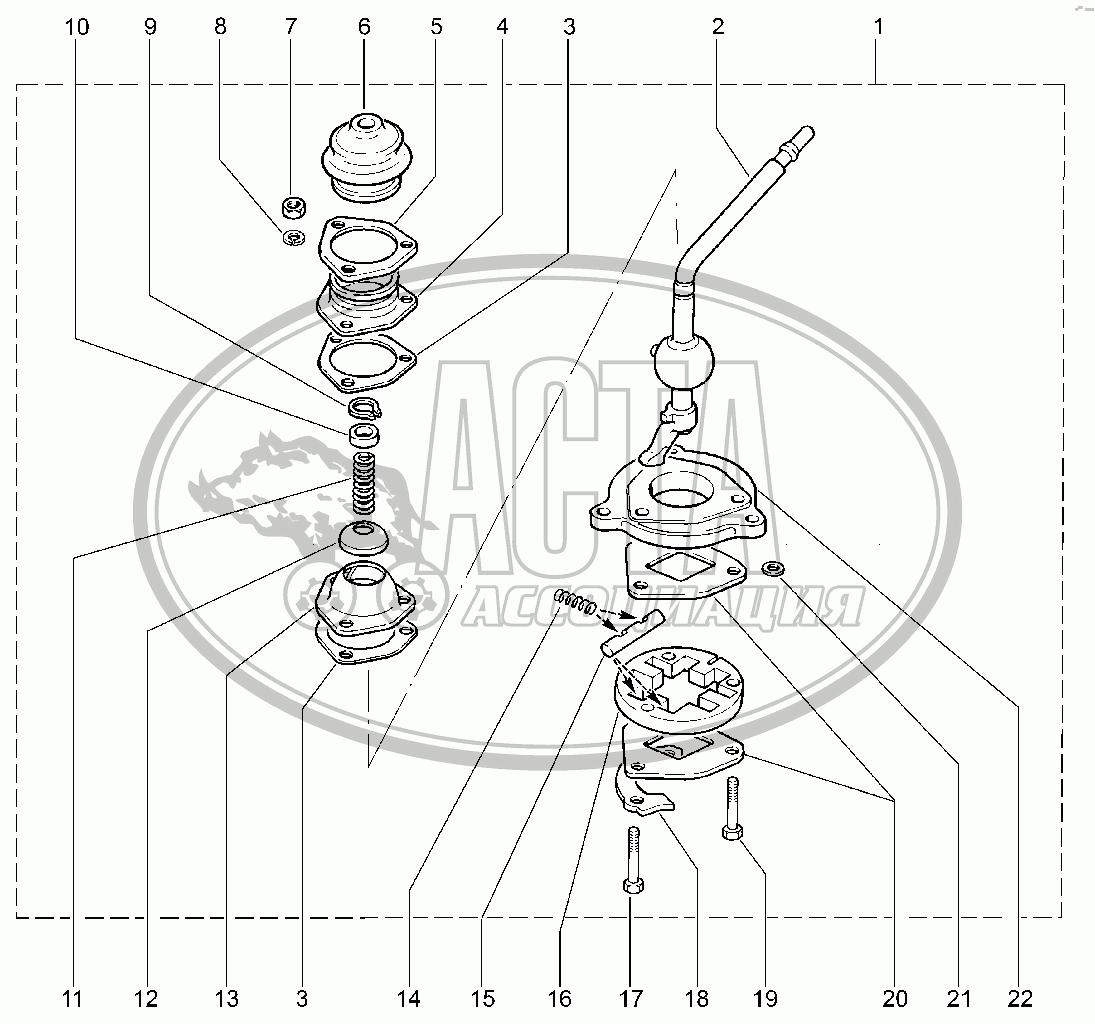 10 9 8 7 6 5 4 3 2 1

АСТА АССОЦИАЦИЯ

11 12 13 3 14 15 16 17 18 19 20 21 22