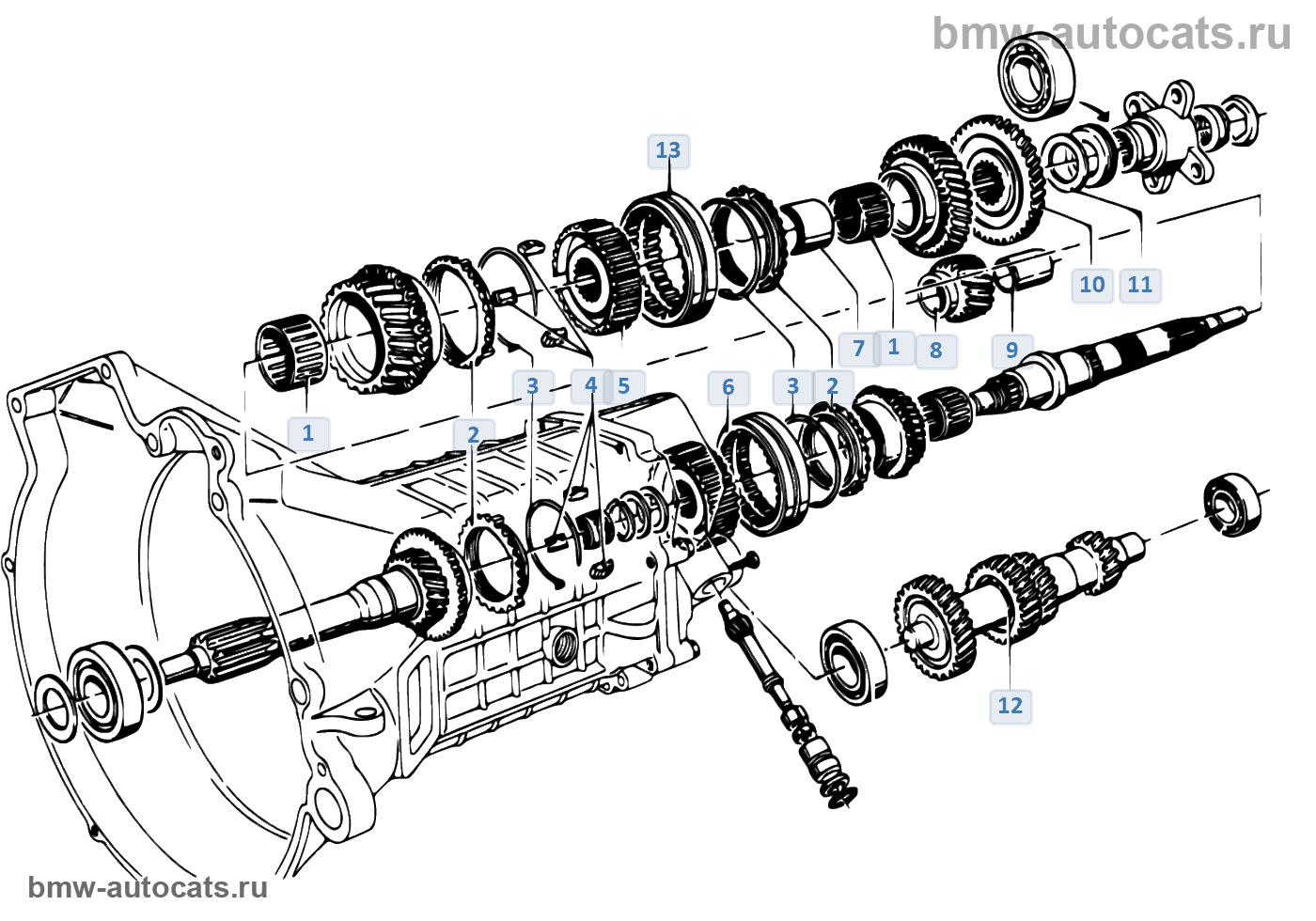 bmw-autocats.ru

13

10 11

7 1 8 9

3 4 5 6 3 2

1

2

12

bmw-autocats.ru