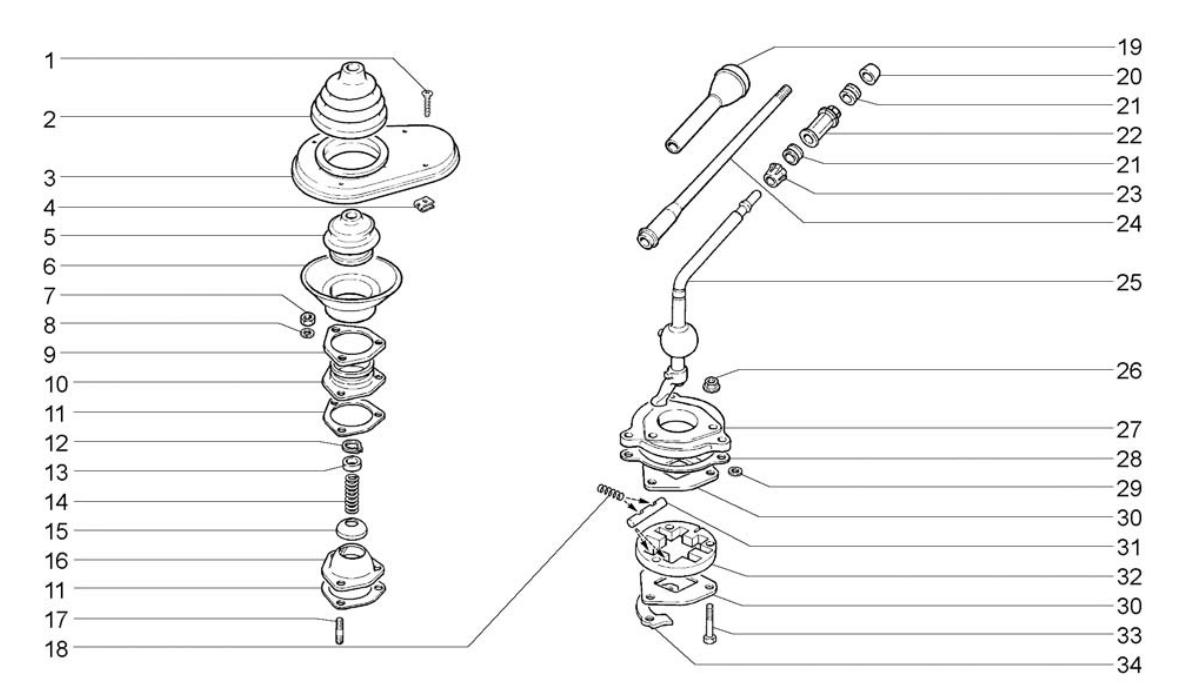 1
2
3
4
5
6
7
8
9
10
11
12
13
14
15
16
11
17
18

19
20
21
22
21
23
24
25
26
27
28
29
30
31
32
30
33
34