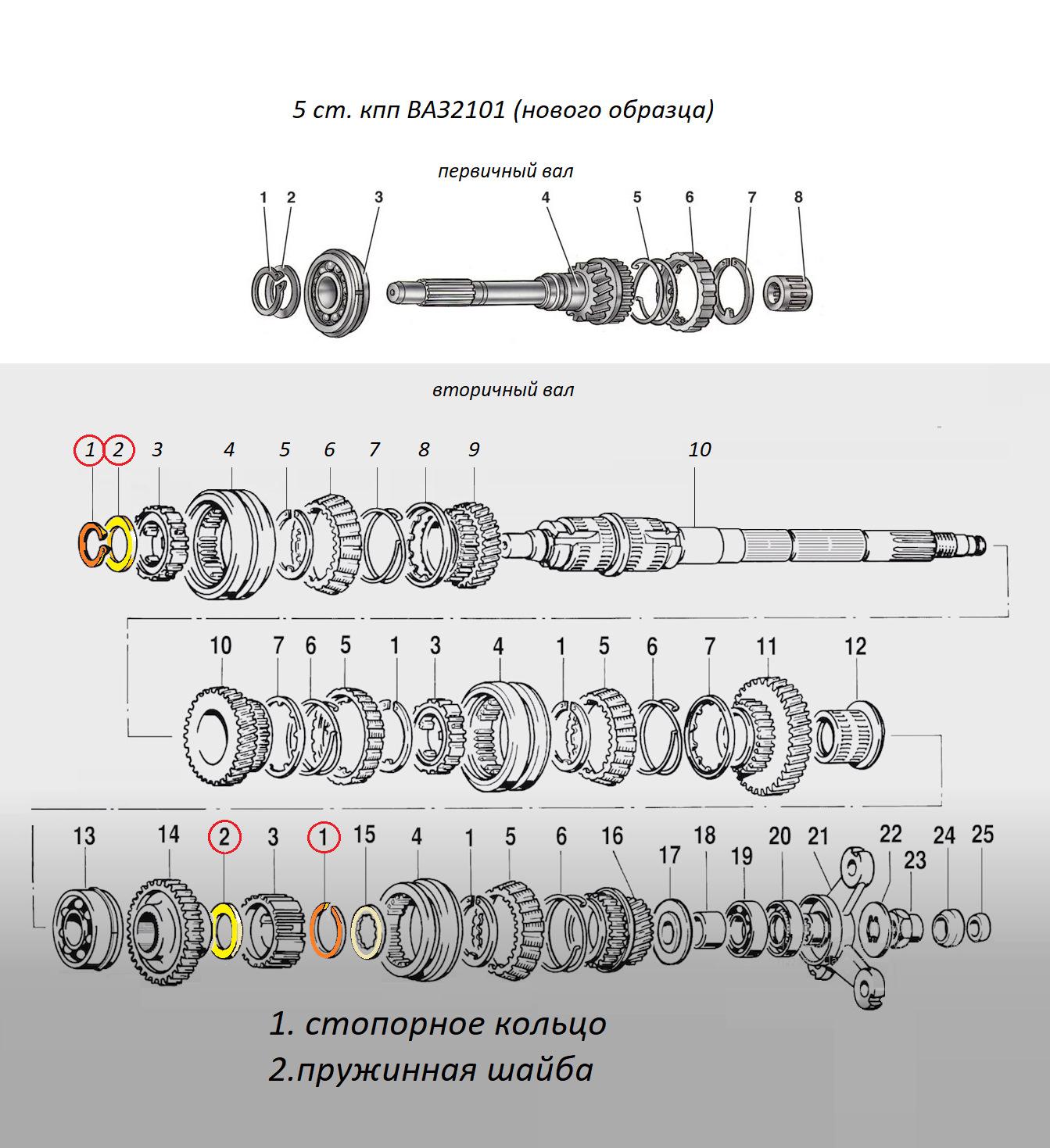 5 ст. кпп ВАЗ2101 (нового образца)

первичный вал

1 2 3 4 5 6 7 8

вторичный вал

1 2 3 4 5 6 7 8 9 10

10 7 6 5 1 3 4 1 5 6 7 11 12

13 14 2 3 1 15 4 1 5 6 16 17 18 19 20 21 22 23 24 25

1. стопорное кольцо
2.пружинная шайба