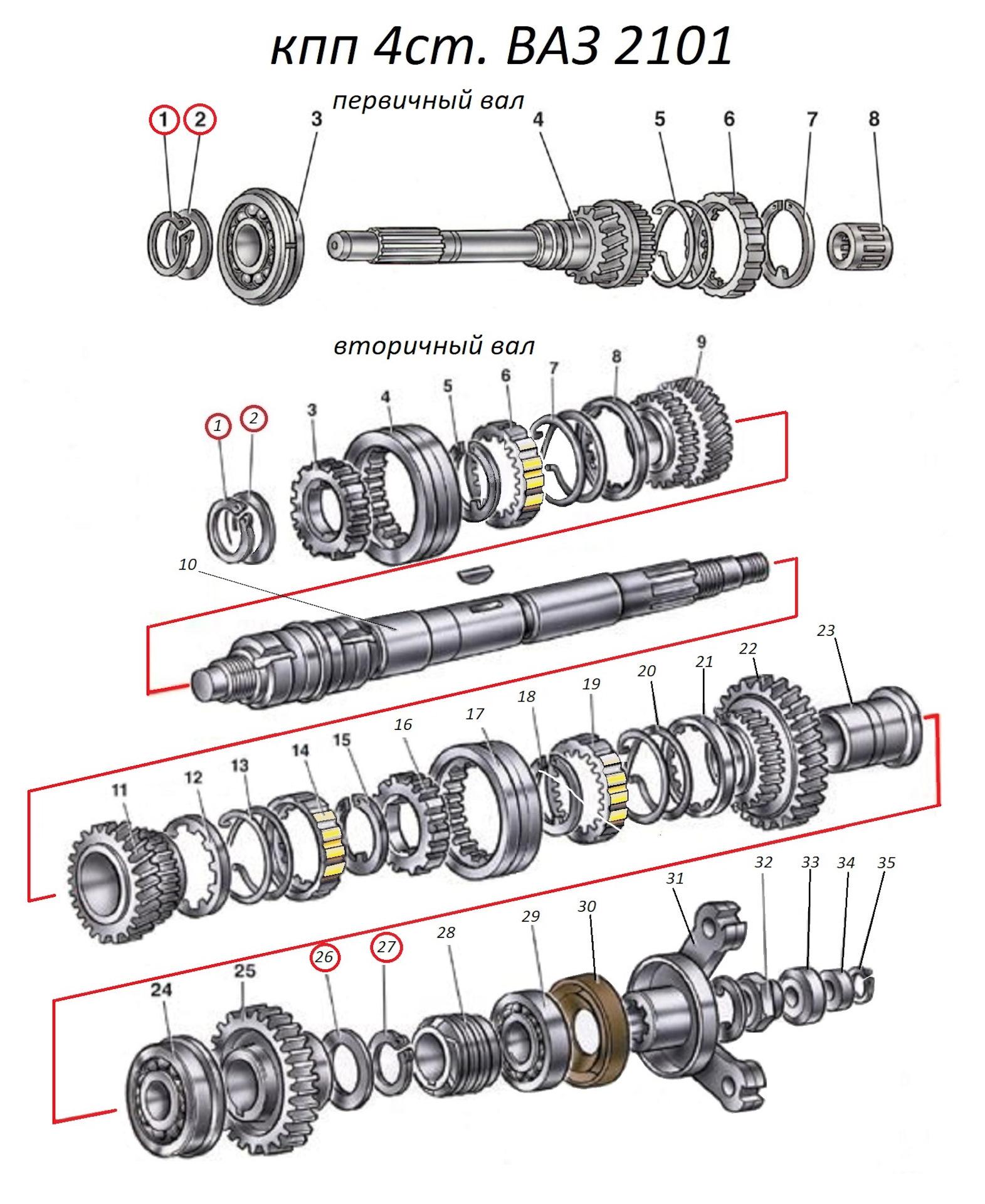 кпп 4ст. ВАЗ 2101

первичный вал

1 2 3 4 5 6 7 8

вторичный вал

1 2 3 4 5 6 7 8 9

10

11 12 13 14 15 16 17 18 19 20 21 22 23

24 25 26 27 28 29 30 31 32 33 34 35