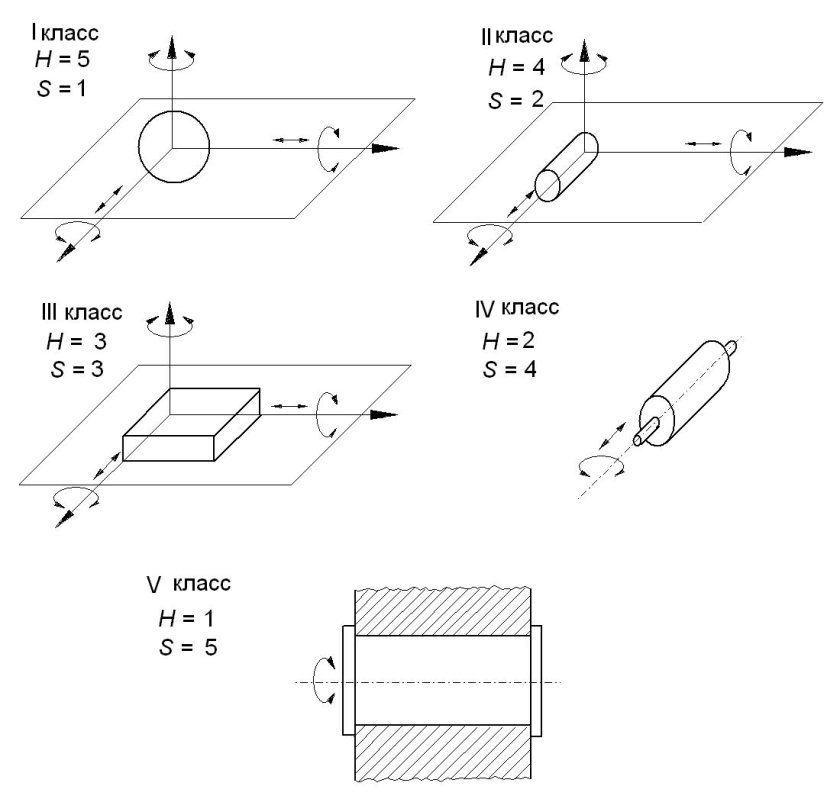 I класс
$H = 5$
$S = 1$

II класс
$H = 4$
$S = 2$

III класс
$H = 3$
$S = 3$

IV класс
$H = 2$
$S = 4$

V класс
$H = 1$
$S = 5$