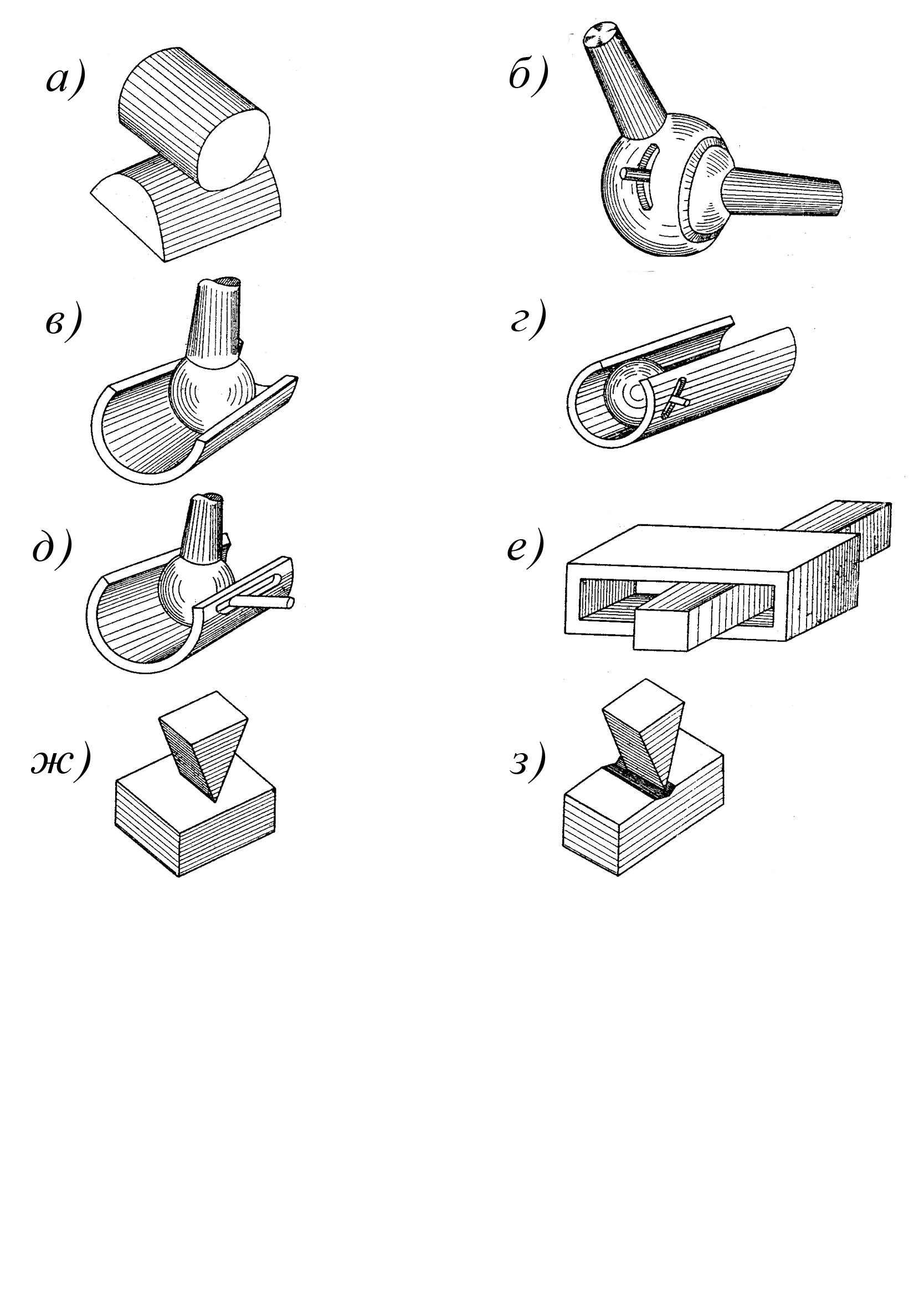 а)

б)

в)

г)

д)

е)

ж)

з)