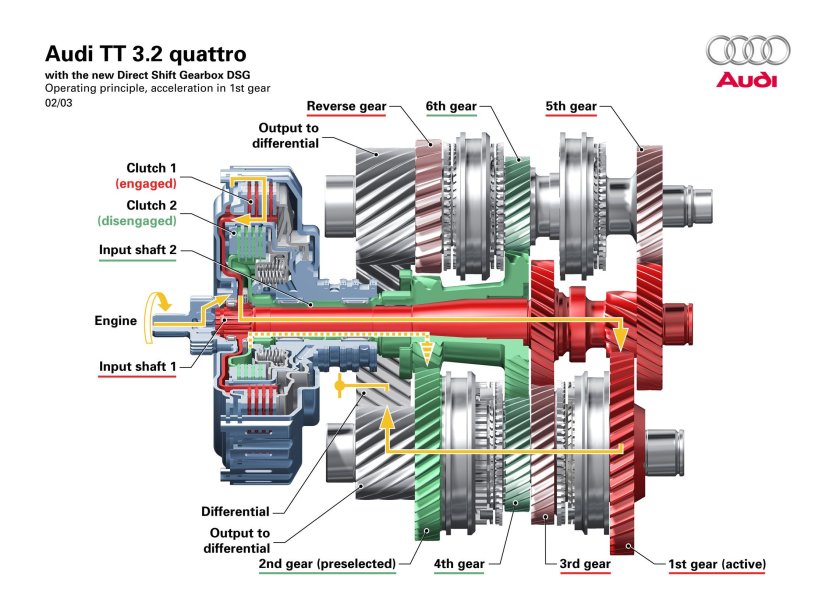 Audi TT 3.2 quattro

with the new Direct Shift Gearbox DSG
Operating principle, acceleration in 1st gear
02/03

Audi

Reverse gear

6th gear

5th gear

Output to differential

Clutch 1
(engaged)

Clutch 2
(disengaged)

Input shaft 2

Engine

Input shaft 1

Differential

Output to differential

2nd gear (preselected)

4th gear

3rd gear

1st gear (active)