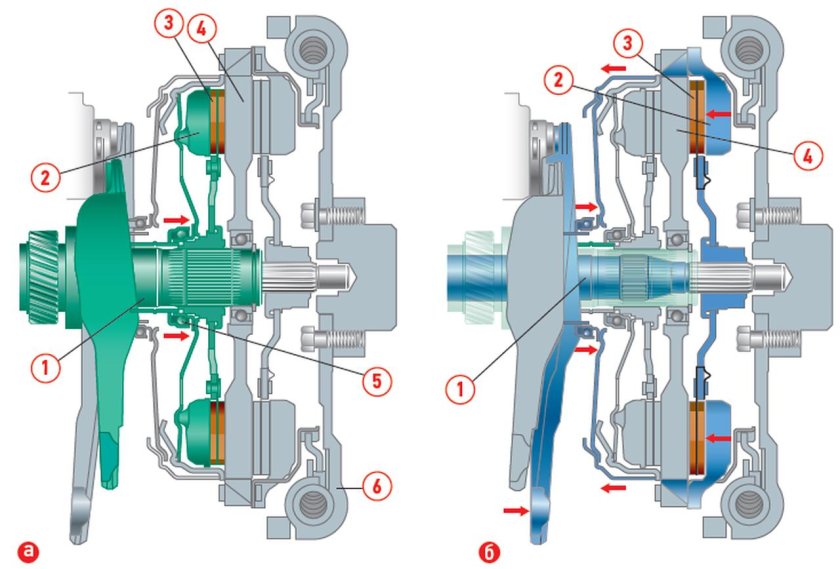 3
4
2
1
5
6
а
3
2
4
1
б