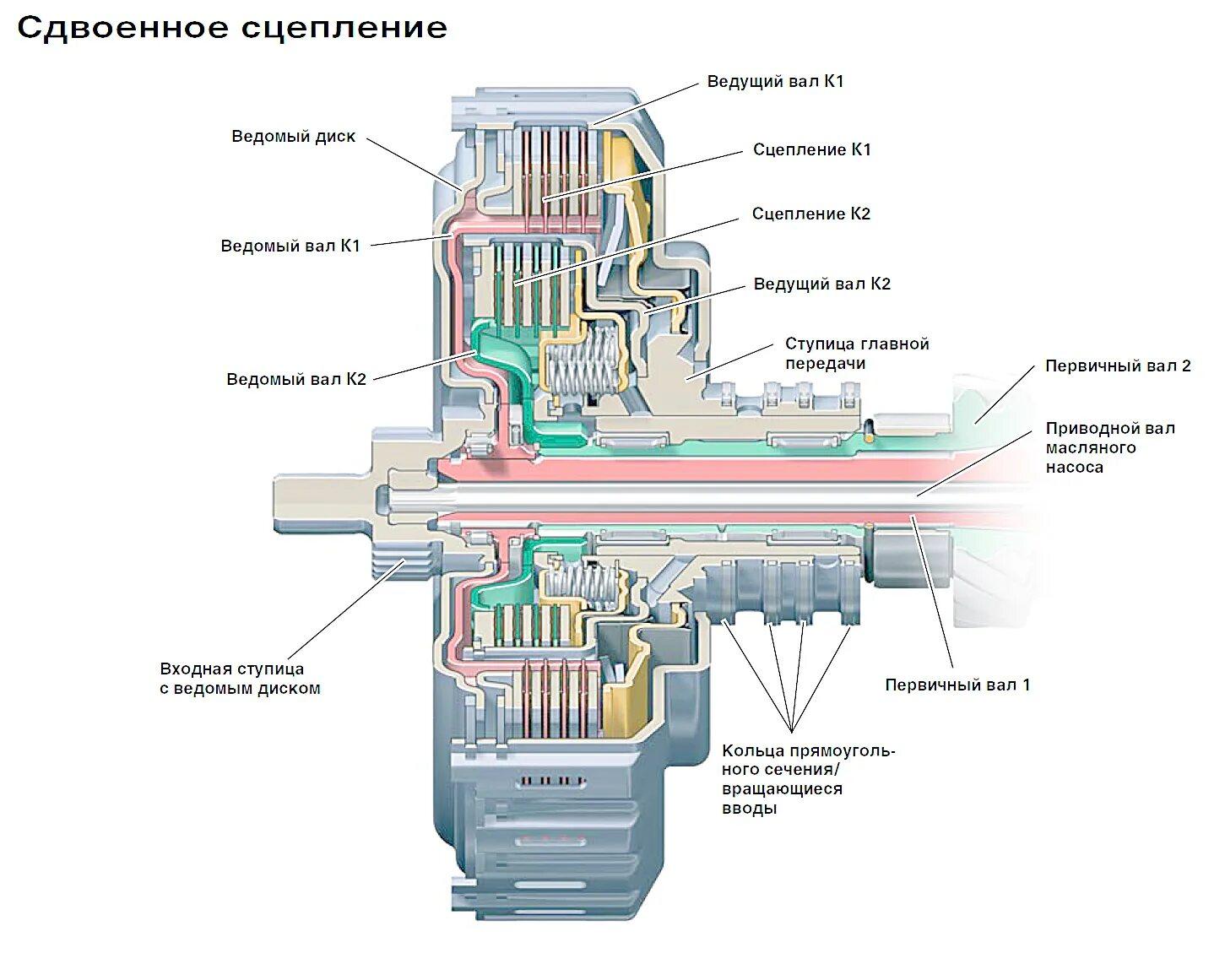 Сдвоенное сцепление

Ведущий вал К1

Ведомый диск

Сцепление К1

Сцепление К2

Ведомый вал К1

Ведущий вал К2

Ступица главной передачи

Ведомый вал К2

Первичный вал 2

Приводной вал масляного насоса

Входная ступица с ведомым диском

Первичный вал 1

Кольца прямоугольного сечения/ вращающиеся вводы