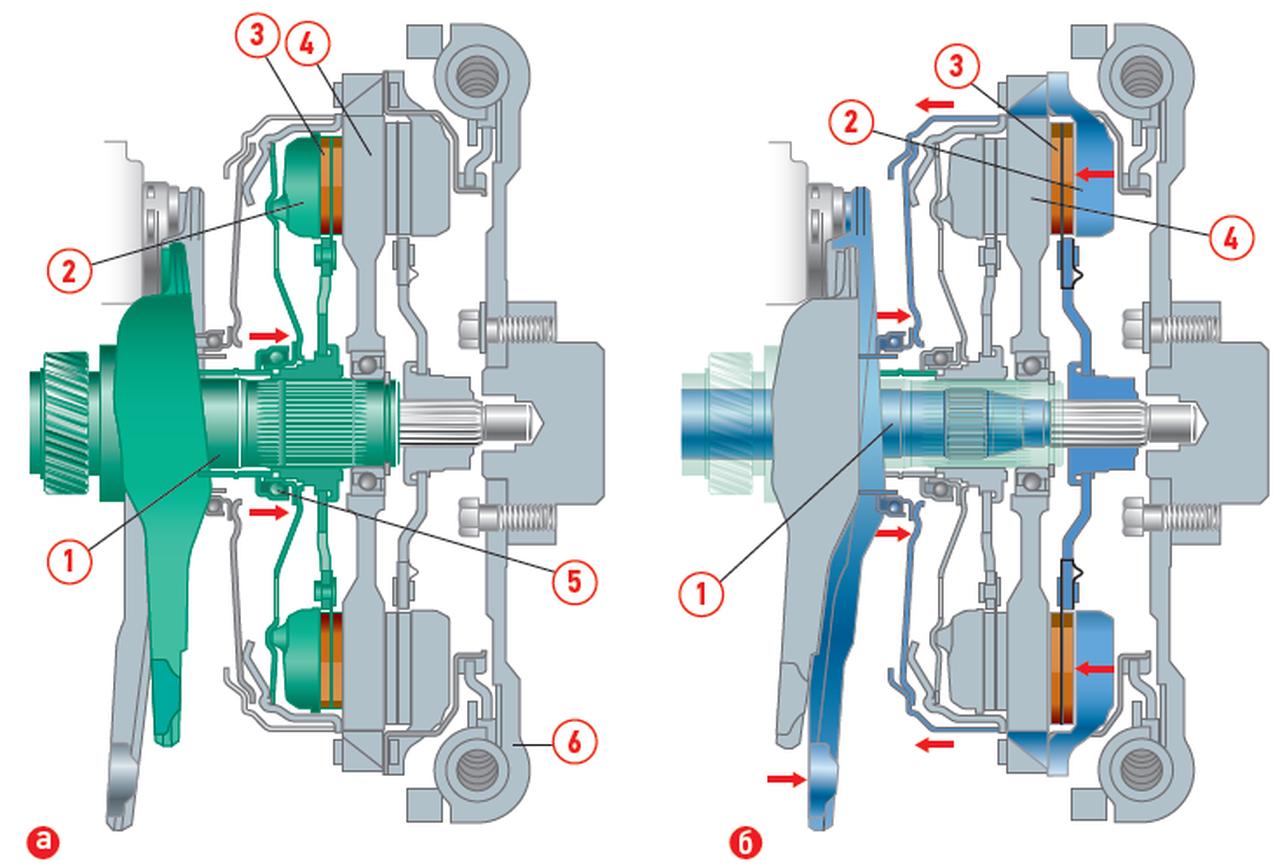 3
4
2
1
5
6
а
3
2
4
1
б