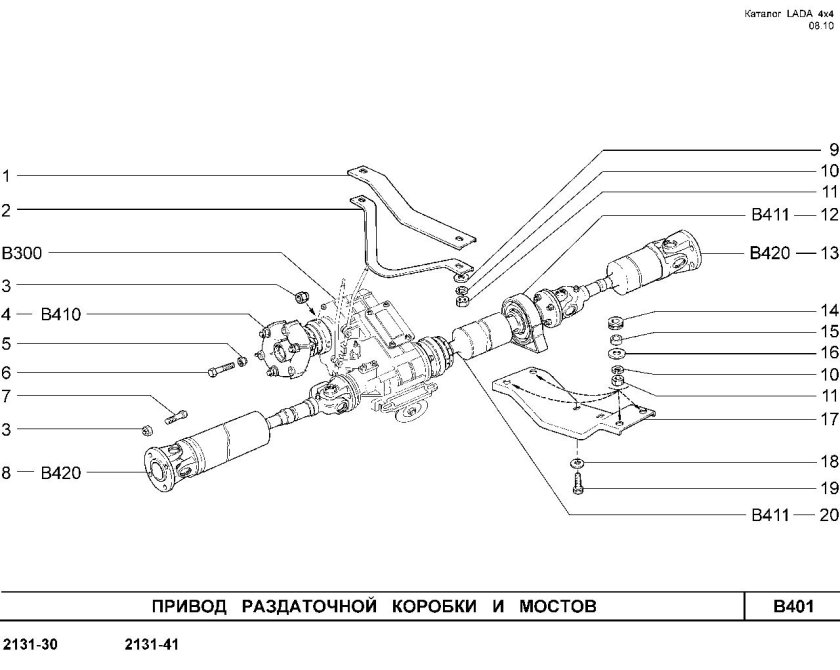 Каталог LADA 4x4
08.10

1
2
B300
3
4 — B410
5
6
7
3
8 — B420

9
10
11
B411 — 12
B420 — 13
14
15
16
10
11
17
18
19
B411 — 20

ПРИВОД РАЗДАТОЧНОЙ КОРОБКИ И МОСТОВ

B401

2131-30 2131-41