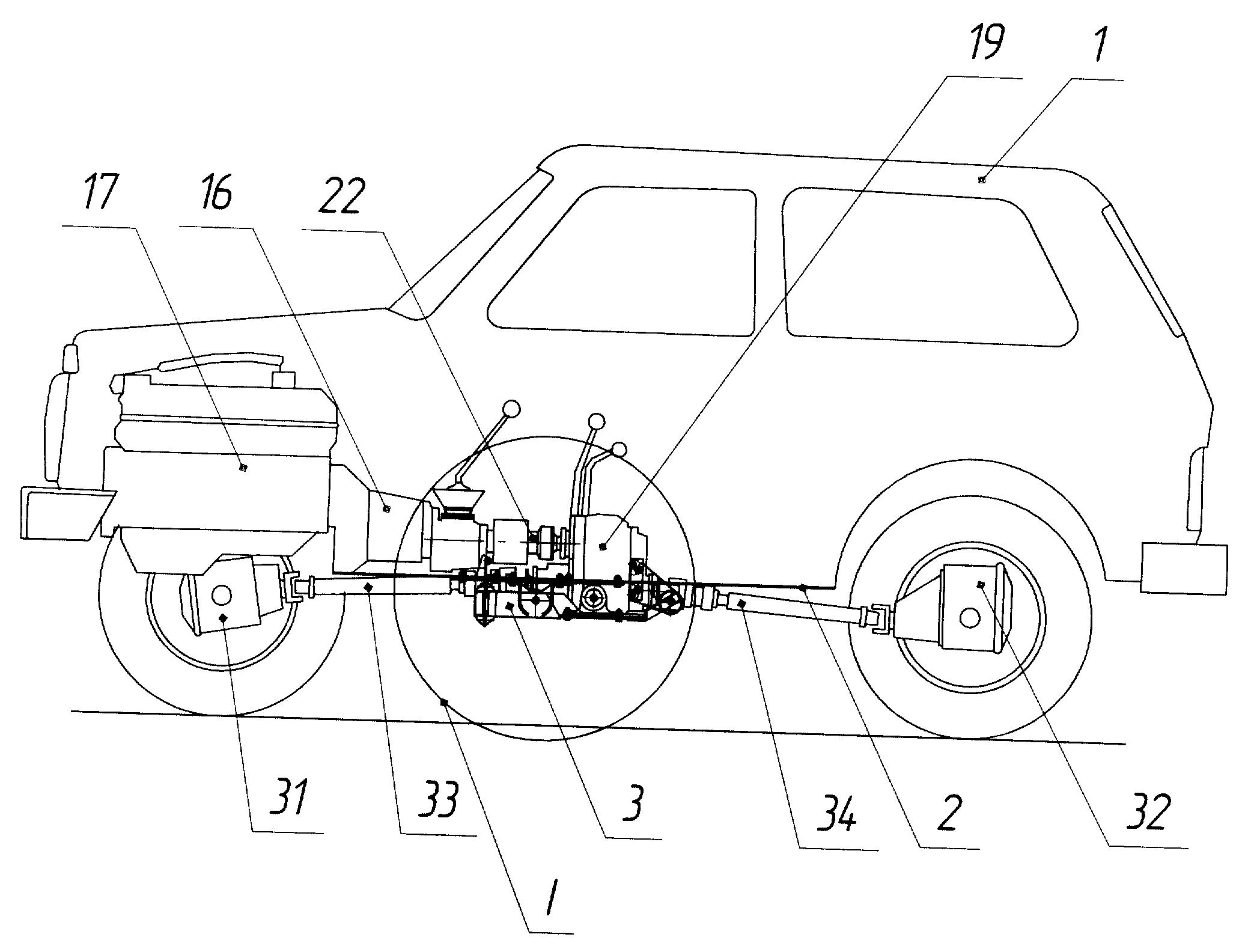 19
1
17
16
22
31
33
3
34
2
32
I