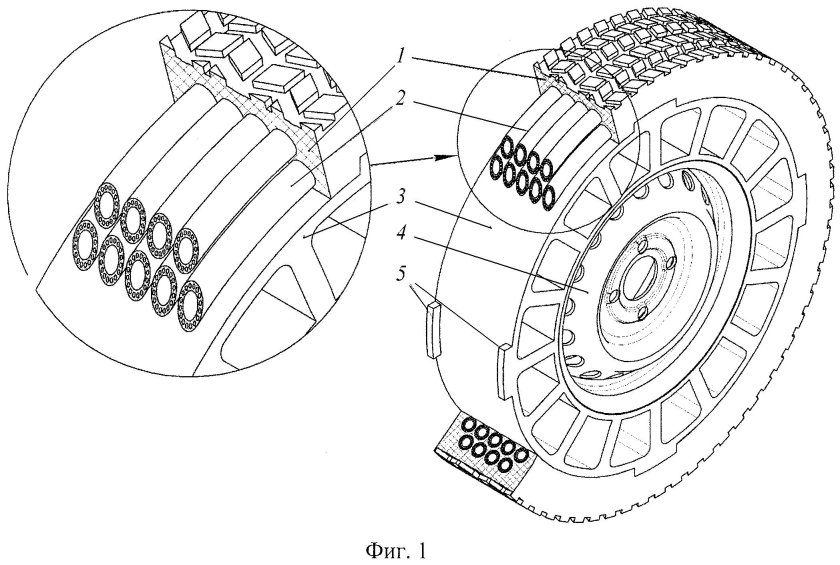 1
2
3
4
5

Фиг. 1