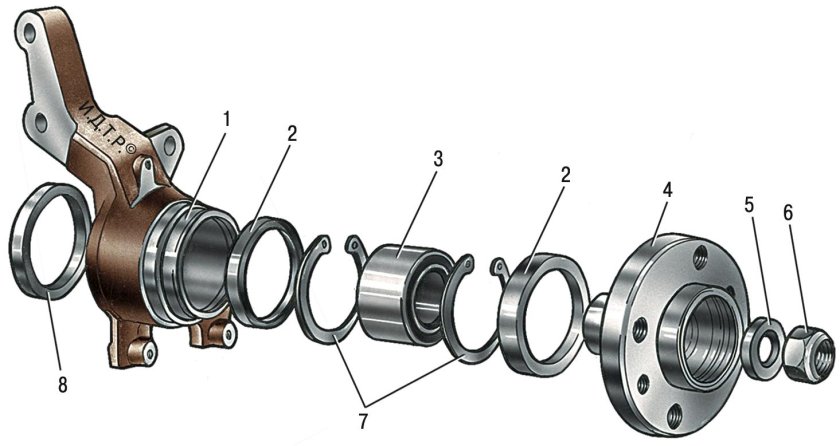 И.Д.Т.Р.©
1
2
3
2
4
5
6
8
7