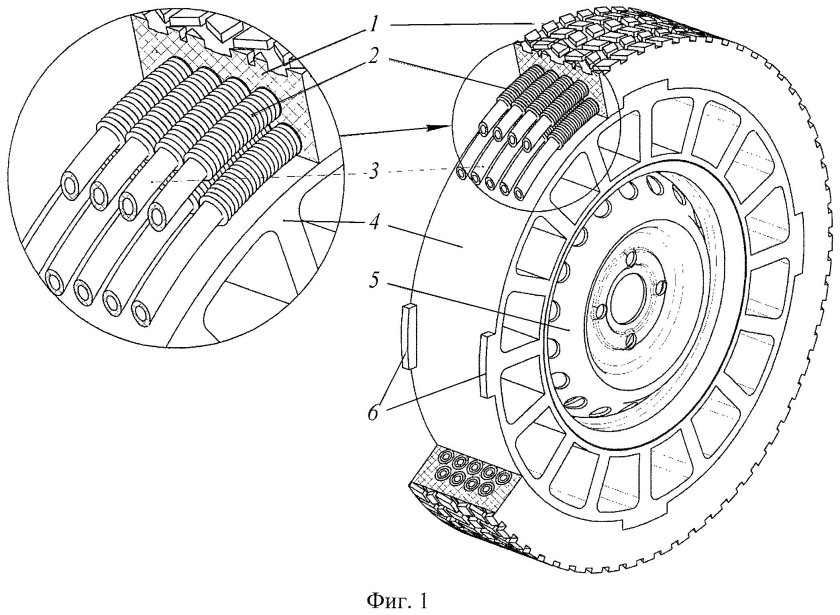 1
2
3
4
5
6
Фиг. 1