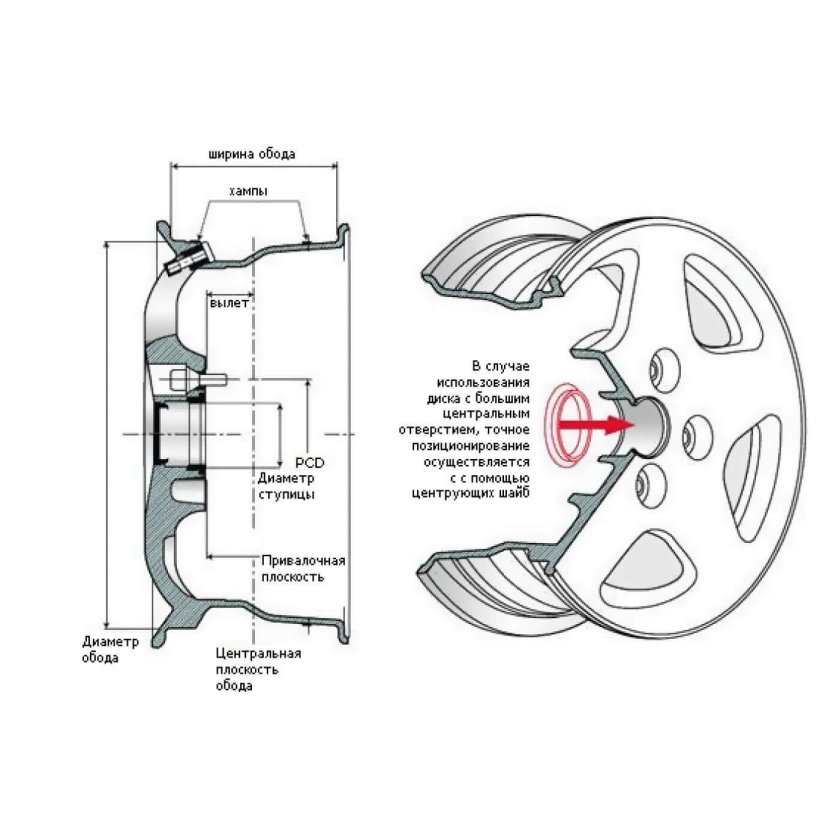 ширина обода

хампы

вылет

PCD

Диаметр ступицы

Привалочная плоскость

Диаметр обода

Центральная плоскость обода

В случае использования диска с большим центральным отверстием, точное позиционирование осуществляется с с помощью центрующих шайб