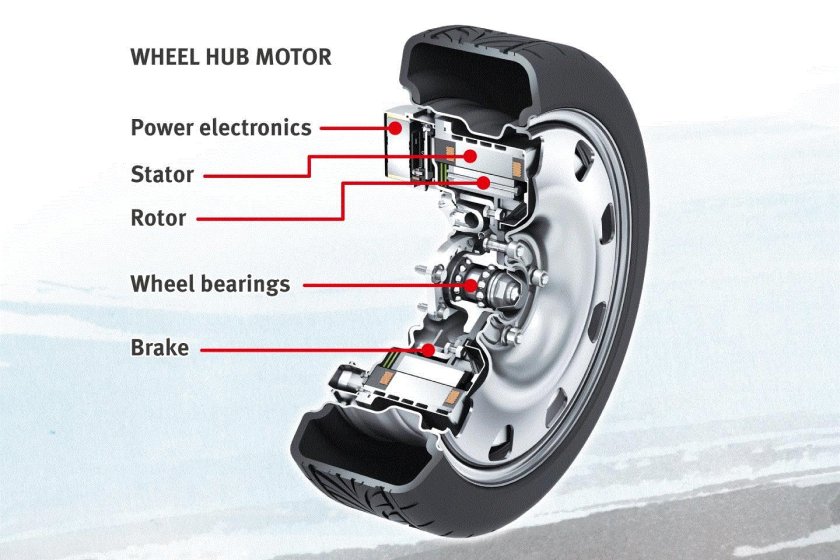 WHEEL HUB MOTOR

Power electronics

Stator

Rotor

Wheel bearings

Brake