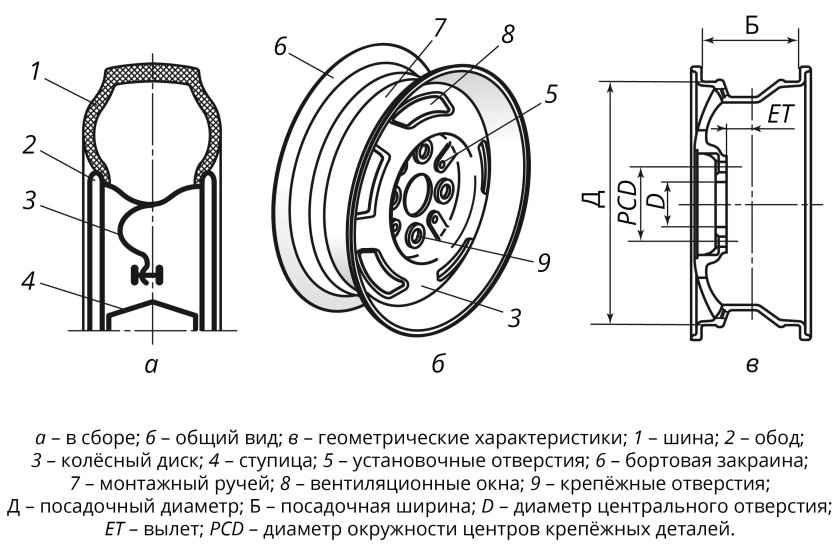 1
2
3
4
а

6
7
8
5
9
3
б

Б
ET
Д
PCD
D
в

а – в сборе; б – общий вид; в – геометрические характеристики; 1 – шина; 2 – обод; 3 – колёсный диск; 4 – ступица; 5 – установочные отверстия; 6 – бортовая закраина; 7 – монтажный ручей; 8 – вентиляционные окна; 9 – крепёжные отверстия; Д – посадочный диаметр; Б – посадочная ширина; D – диаметр центрального отверстия; ET – вылет; PCD – диаметр окружности центров крепёжных деталей.